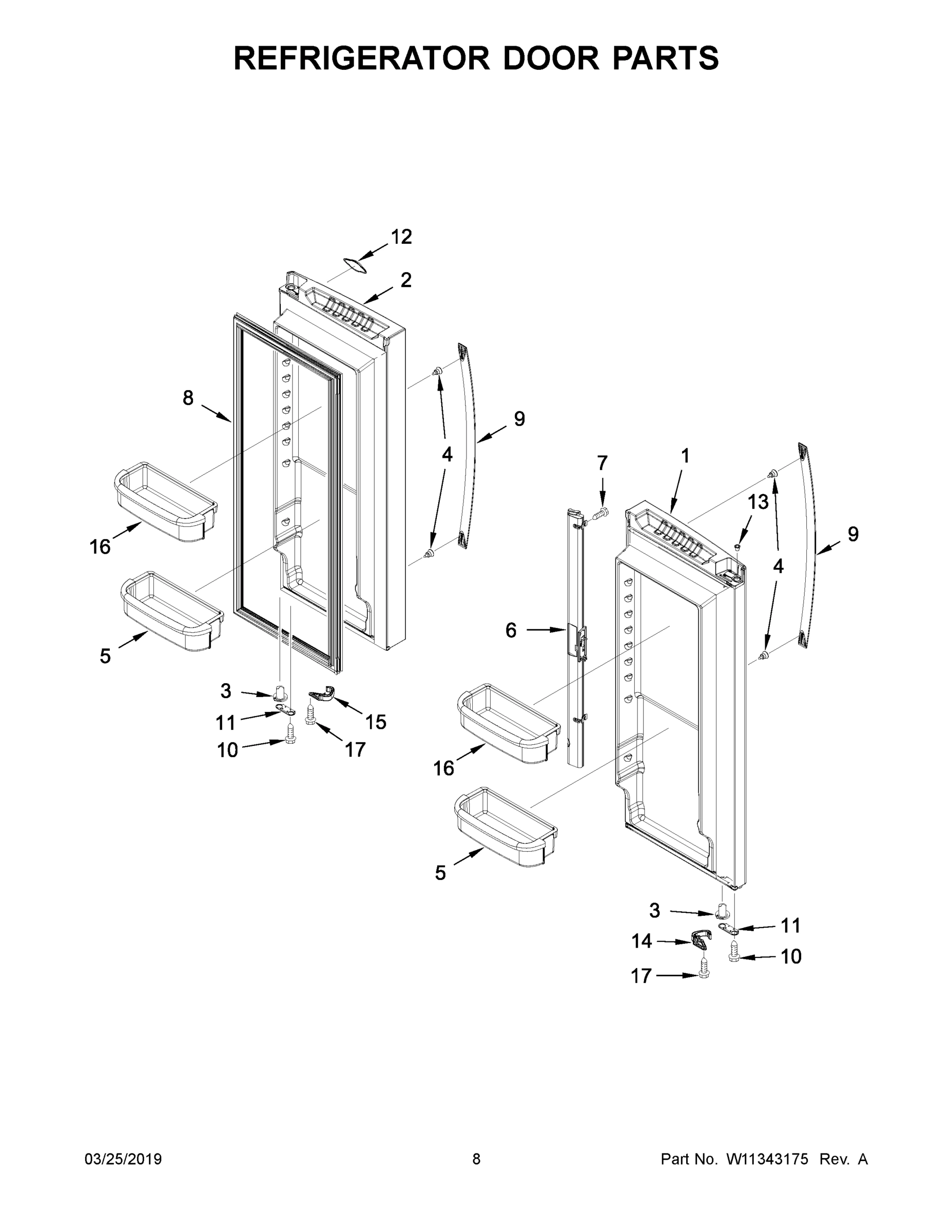 REFRIGERATOR DOOR PARTS

12
2
8
9
4
16
5
3
11
10
15
17
7
1
13
9
4
6
16
5
3
11
14
10
17

03/25/2019

8

Part No. W11343175 Rev. A