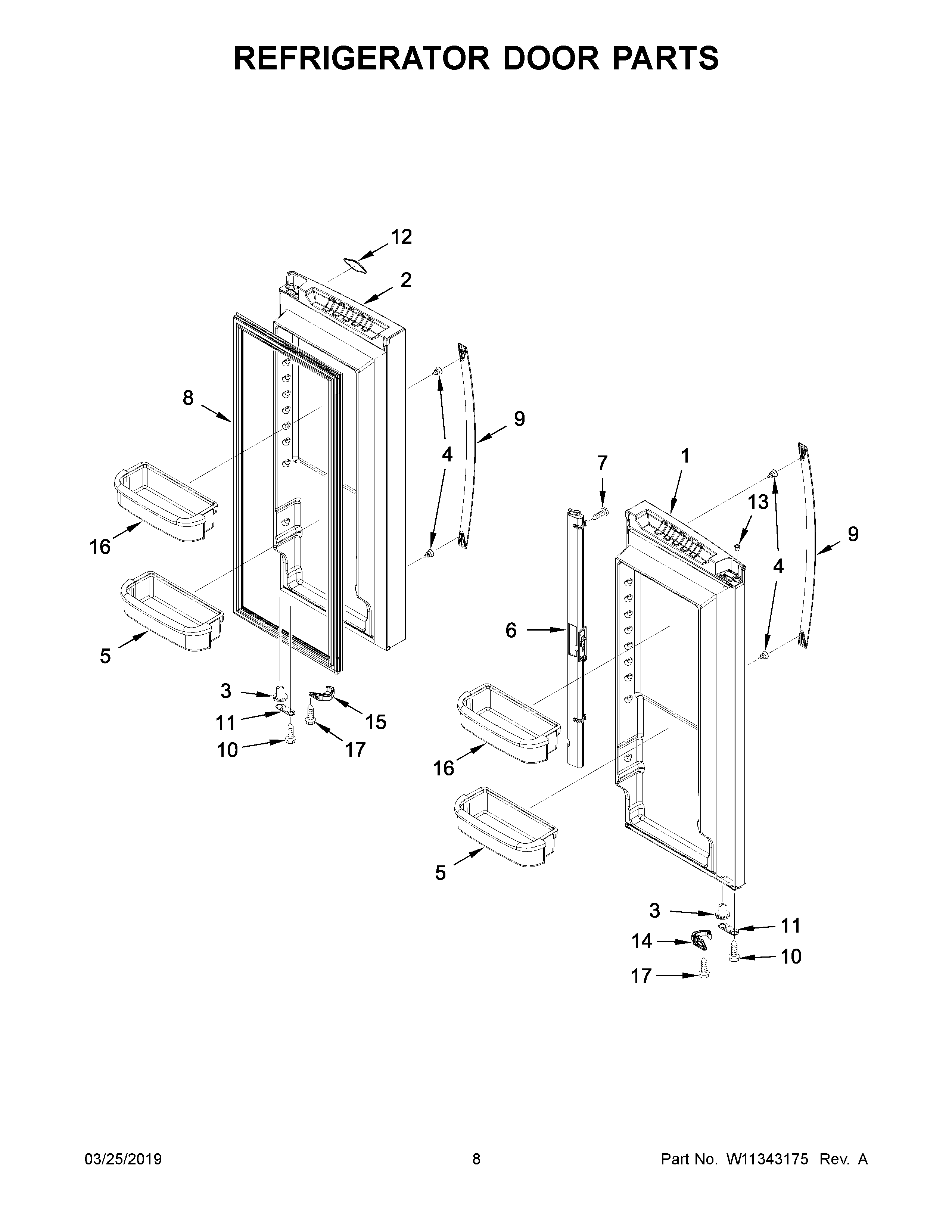 REFRIGERATOR DOOR PARTS

12
2
8
9
4
16
5
3
11
10
15
17
7
1
13
9
4
6
16
5
3
11
14
10
17

03/25/2019

8

Part No. W11343175 Rev. A