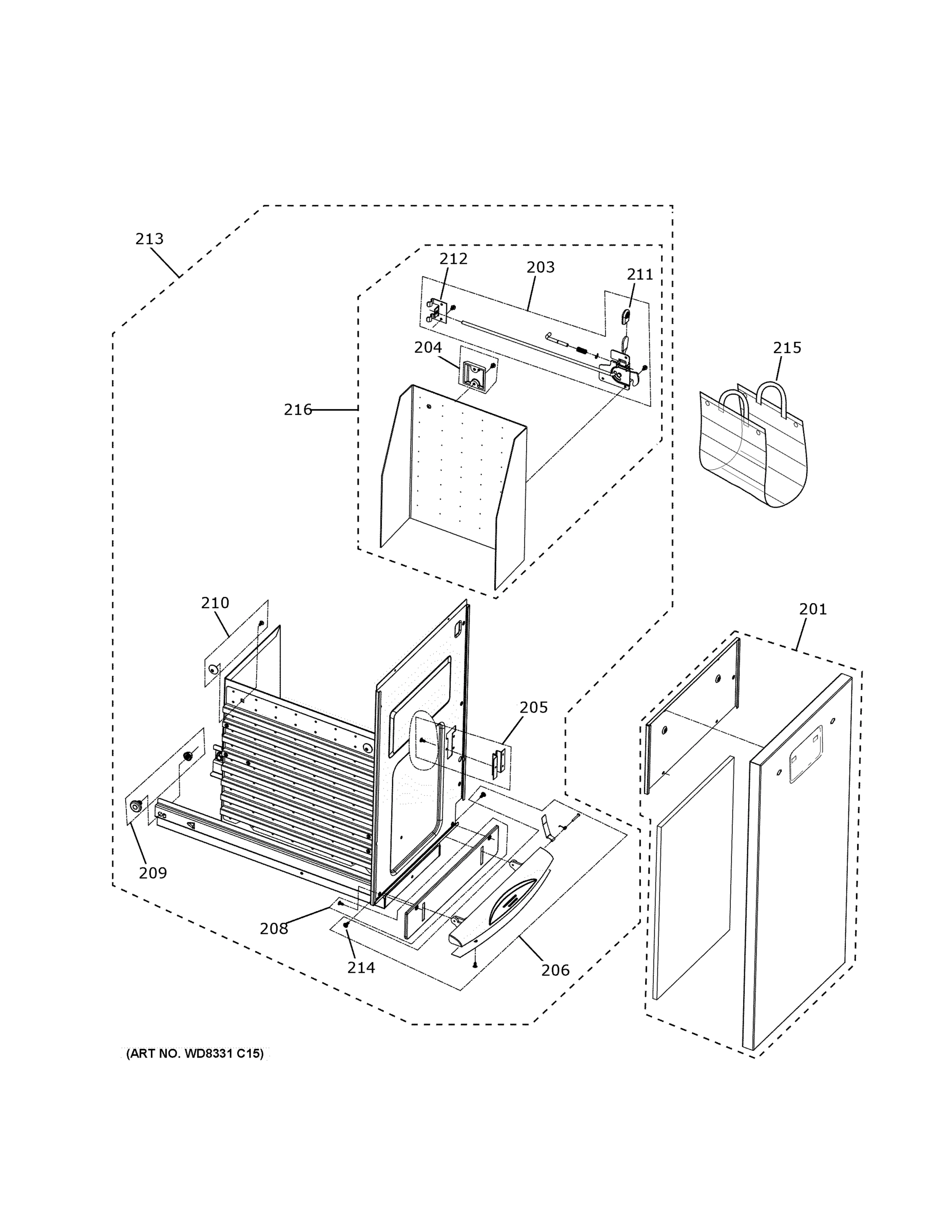 213
212
203
211
204
215
216
210
201
205
209
208
214
206
(ART NO. WD8331 C15)