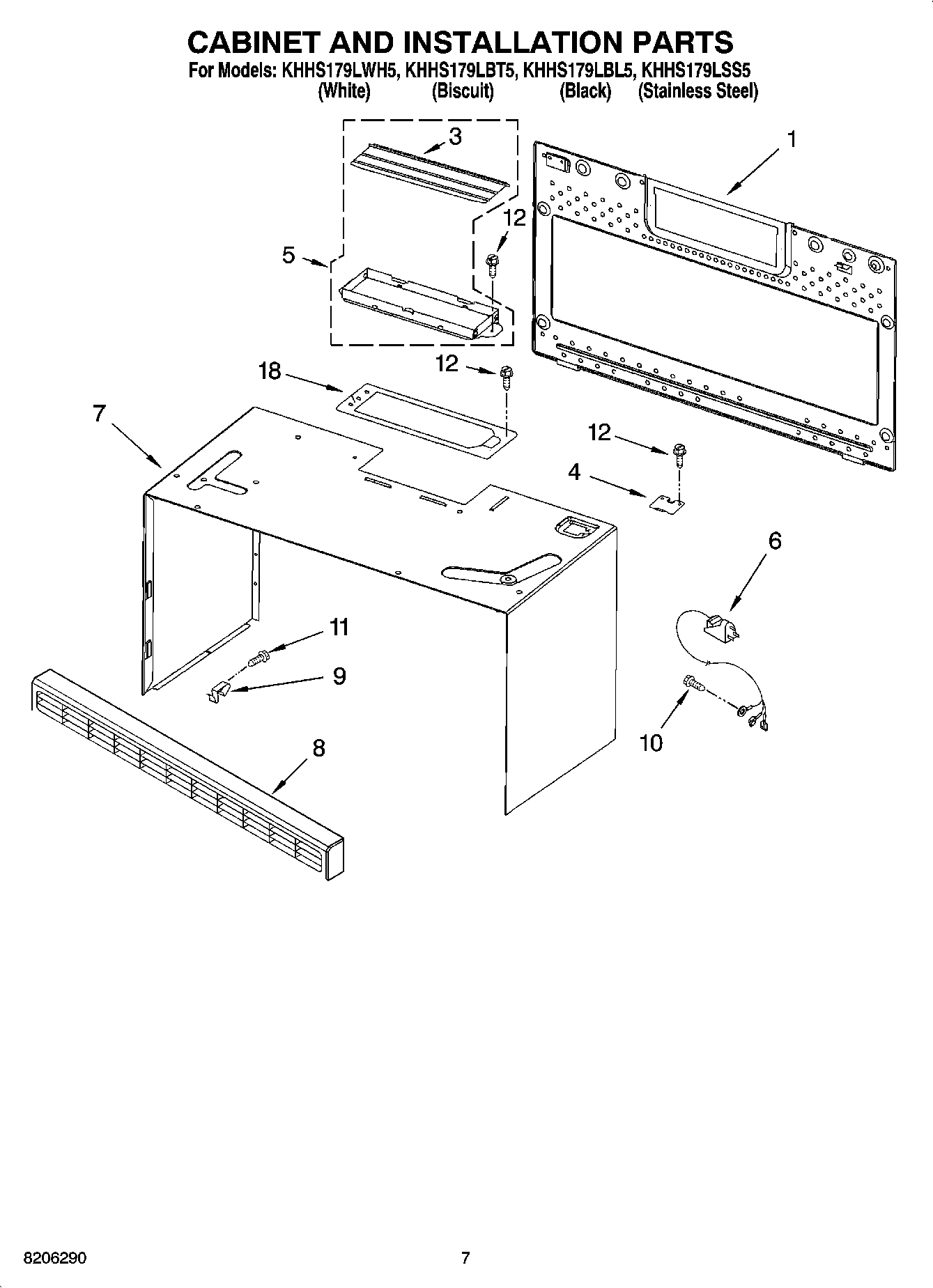 CABINET AND INSTALLATION PARTS

For Models: KHHS179LWH5, KHHS179LBT5, KHHS179LBL5, KHHS179LSS5
(White) (Biscuit) (Black) (Stainless Steel)

3
1
12
5
12
18
7
12
4
6
11
9
10
8

8206290

7