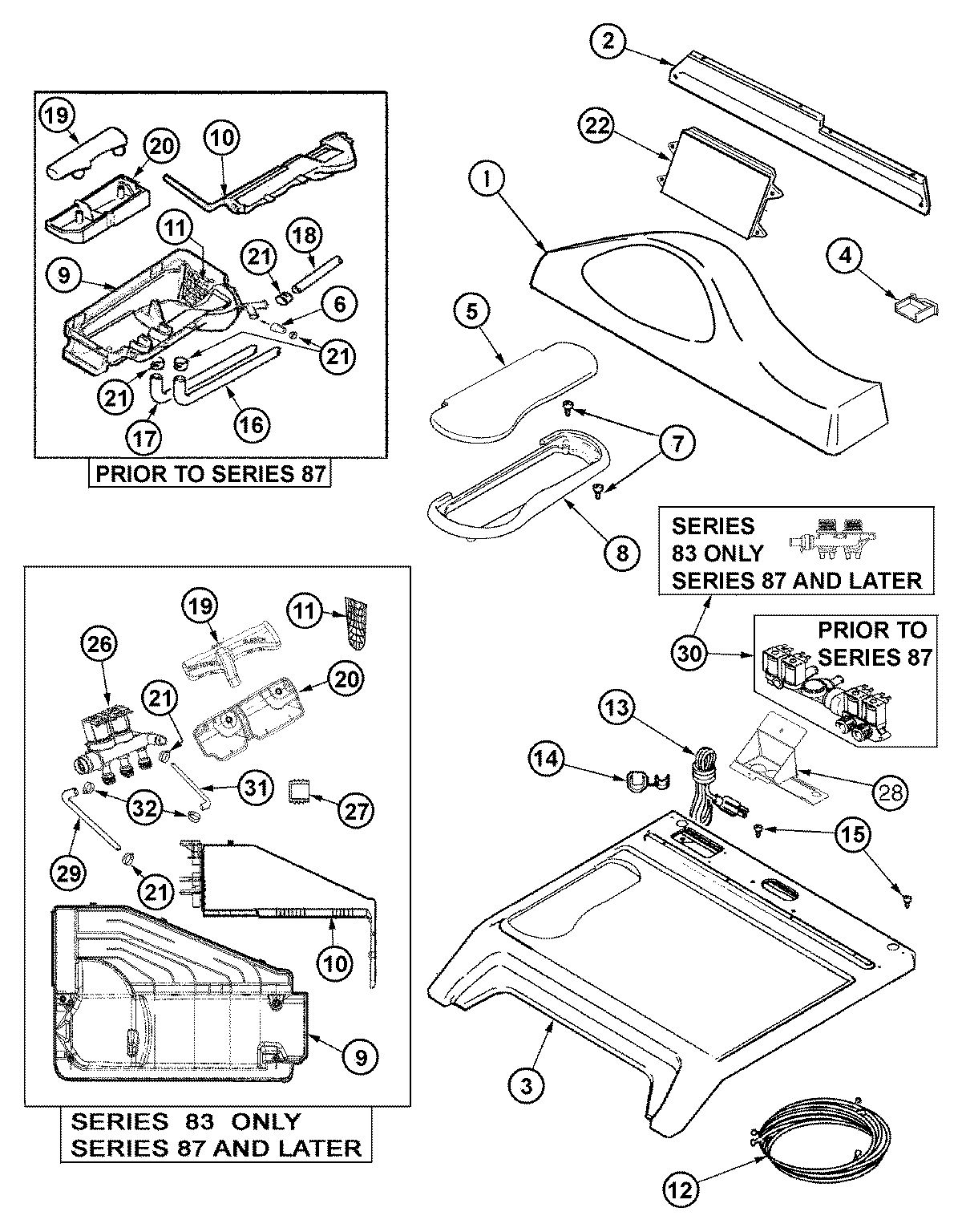 19
20
10
11
18
21
9
6
21
21
17
16
PRIOR TO SERIES 87

2
22
1
4
5
7
7
8

SERIES 83 ONLY SERIES 87 AND LATER

30
PRIOR TO SERIES 87

19
11
26
21
20
31
32
27
29
21
10
9
SERIES 83 ONLY SERIES 87 AND LATER

13
14
28
15
3
12