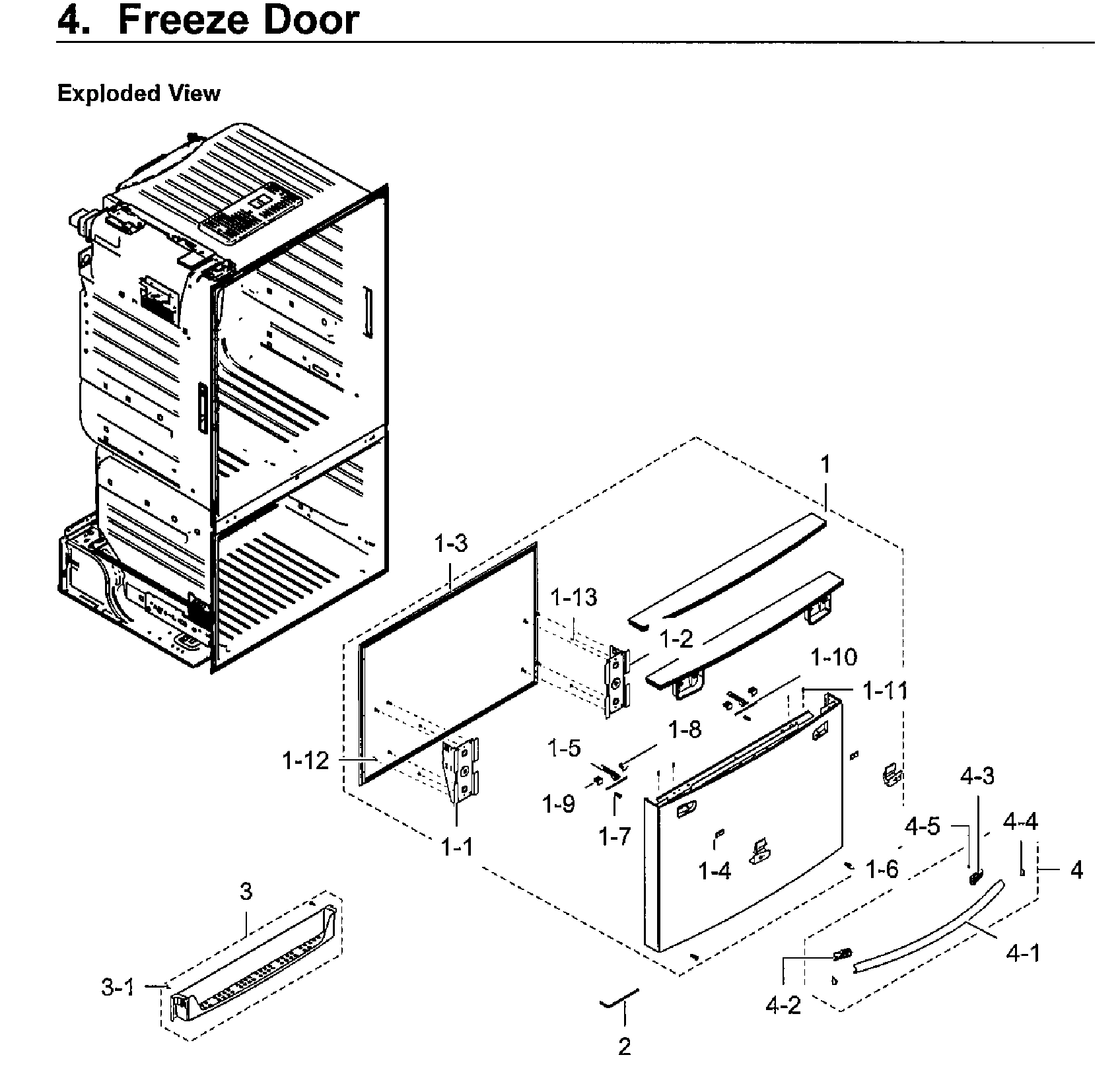 4. Freeze Door

Exploded View

1
1-3
1-13
1-2
1-10
1-11
1-8
1-5
1-12
1-9
1-7
1-1
1-4
1-6
4-3
4-5
4-4
4
4-1
4-2
3
3-1
2