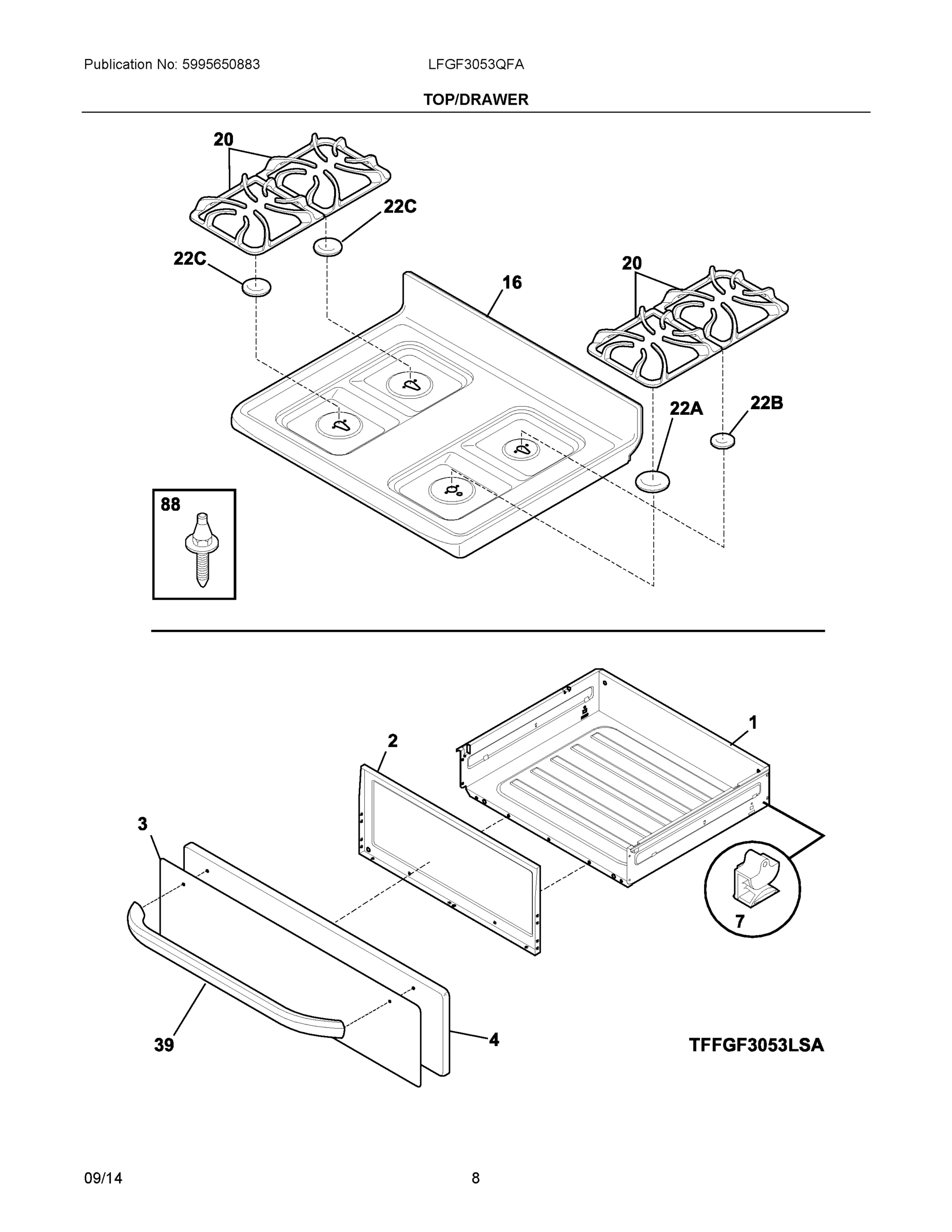 Publication No: 5995650883

LFGF3053QFA

TOP/DRAWER

20

22C

22C

16

20

22A

22B

88

1

2

3

7

39

4

TFFGF3053LSA

09/14

8