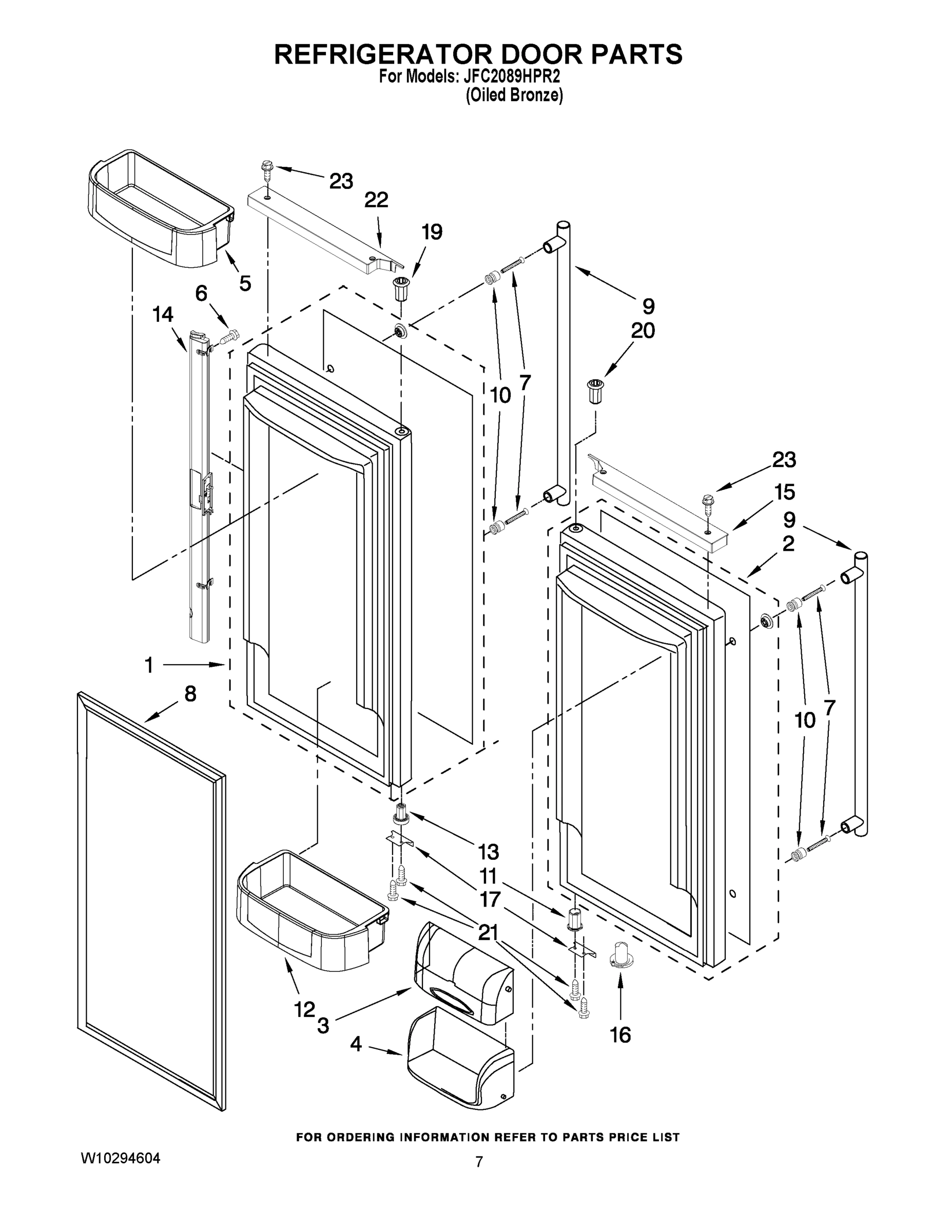 REFRIGERATOR DOOR PARTS
For Models: JFC2089HPR2
(Oiled Bronze)

23
22
19
5
6
14
9
20
10
7
23
15
9
2
1
8
10
7
13
11
17
21
12
3
4
16

FOR ORDERING INFORMATION REFER TO PARTS PRICE LIST

W10294604

7