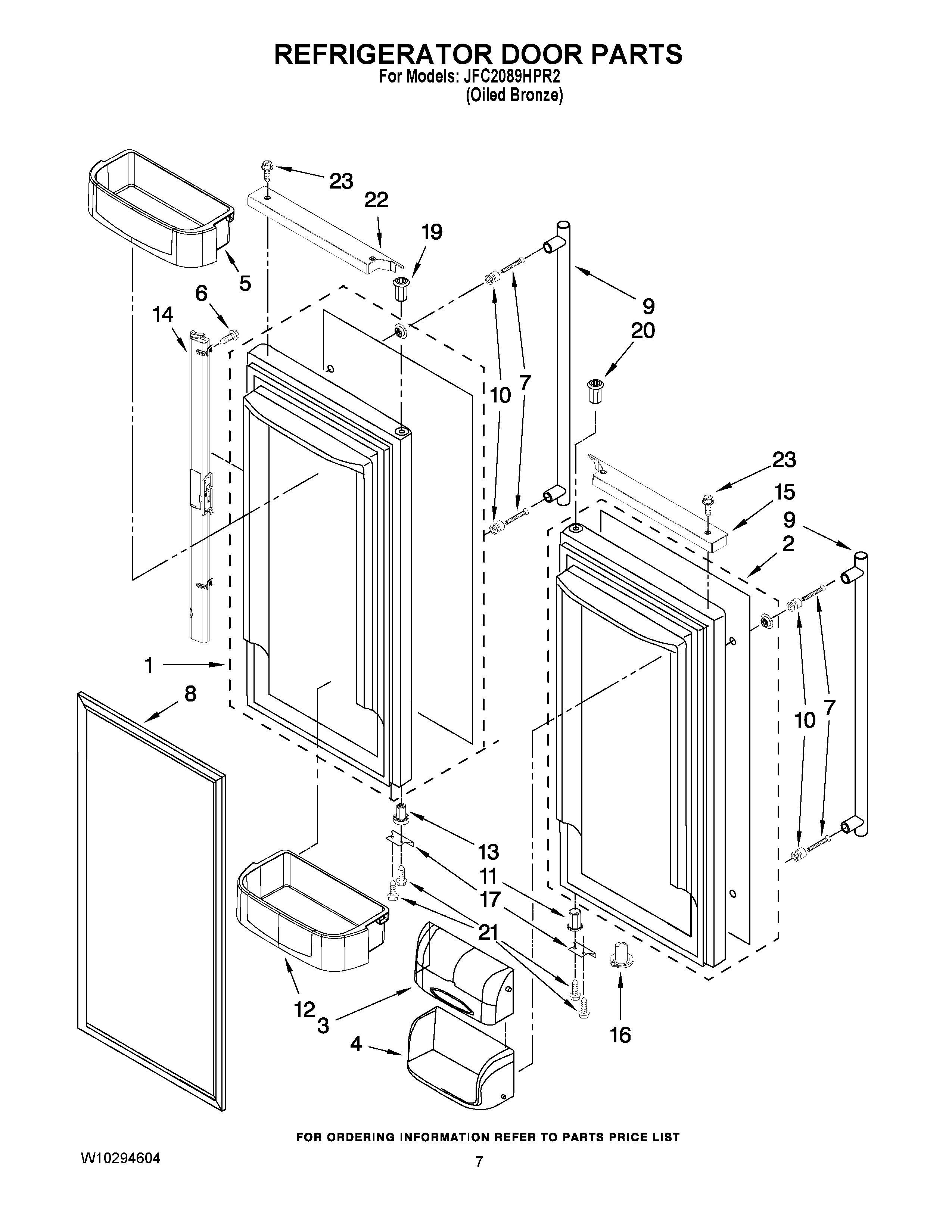 REFRIGERATOR DOOR PARTS
For Models: JFC2089HPR2
(Oiled Bronze)

23
22
19
5
6
14
9
20
10
7
23
15
9
2
1
8
10
7
13
11
17
21
12
3
4
16

FOR ORDERING INFORMATION REFER TO PARTS PRICE LIST

W10294604

7