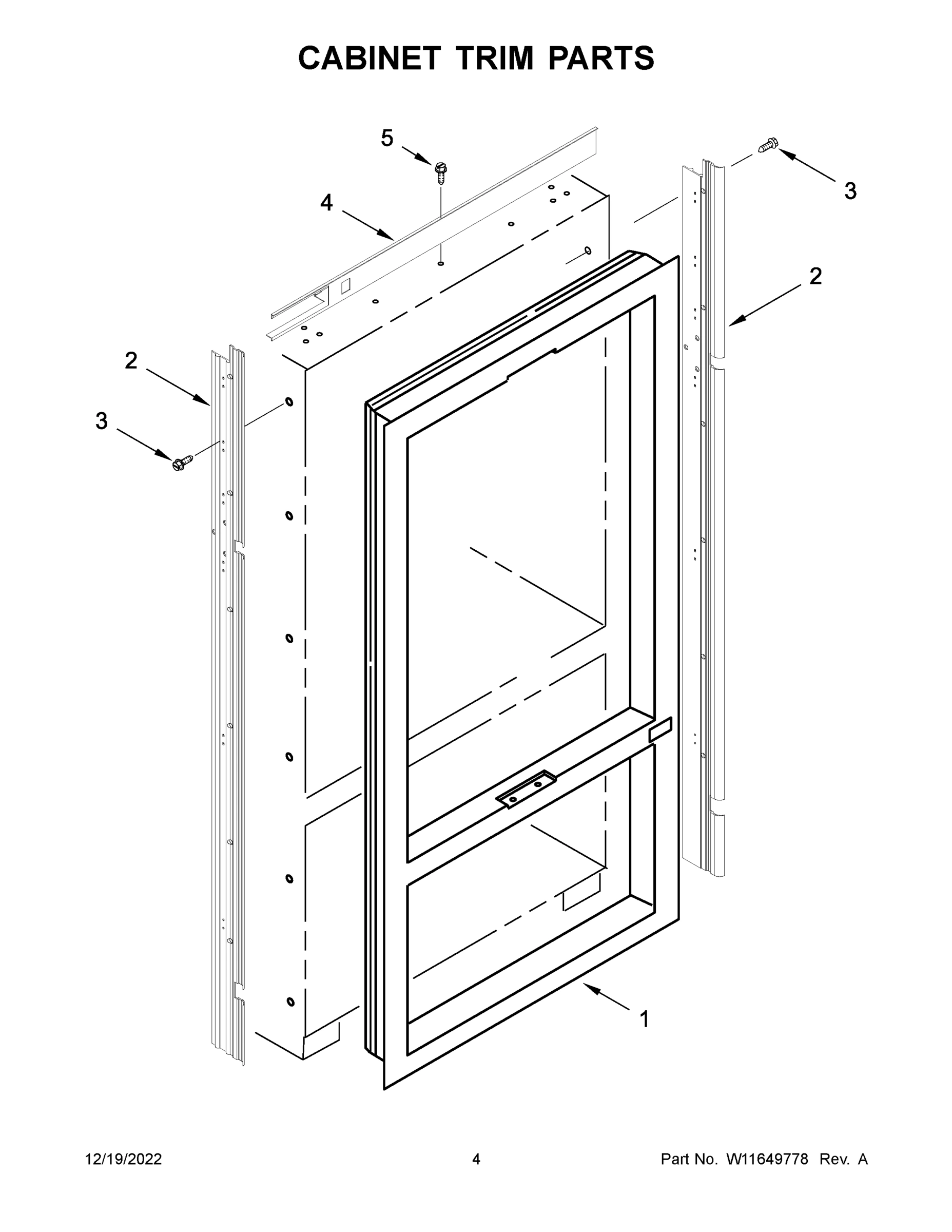 CABINET TRIM PARTS

5

3

4

2

2

3

1

12/19/2022

4

Part No. W11649778 Rev. A