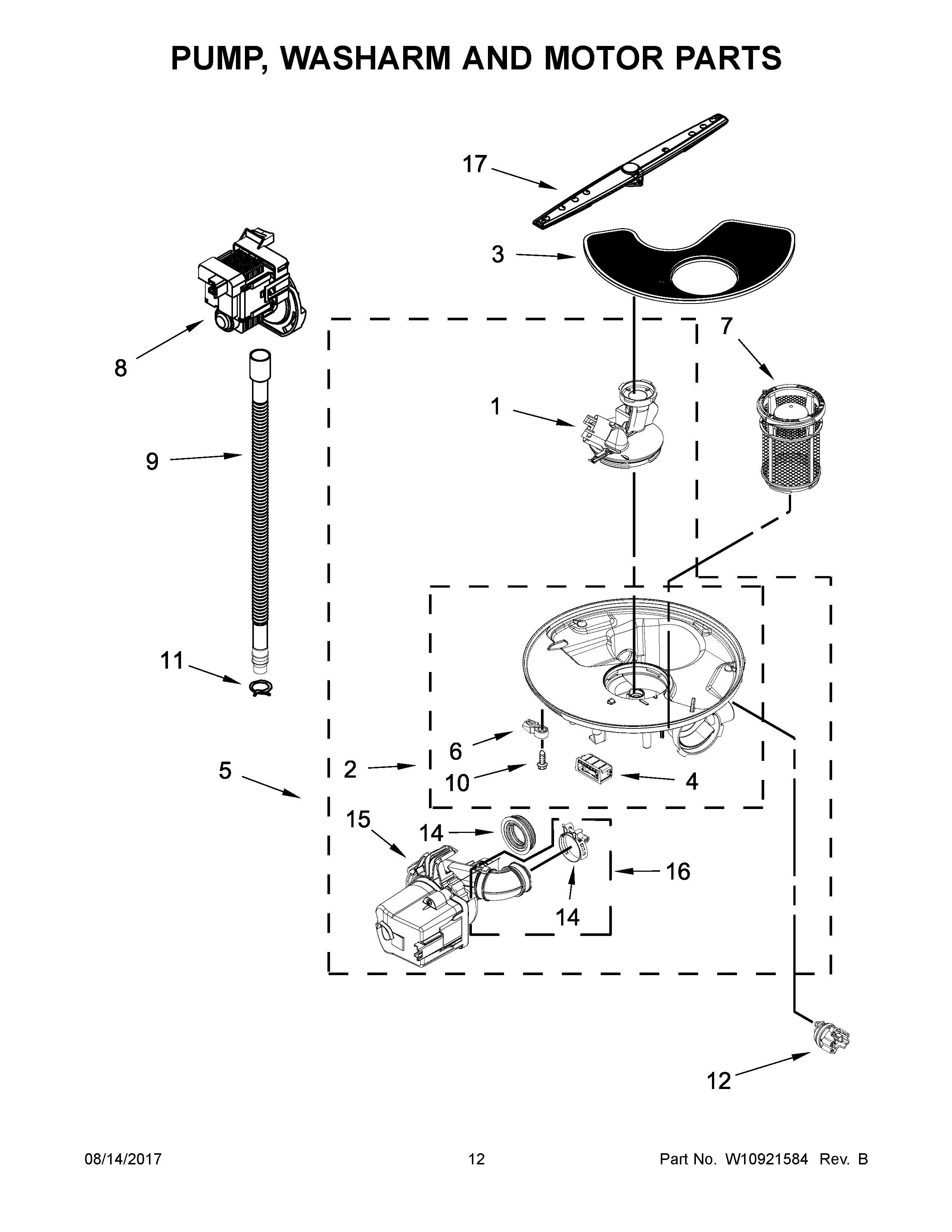 PUMP, WASHARM AND MOTOR PARTS

17

3

7

8

1

9

11

6

5

2

10

4

15

14

16

14

12

08/14/2017

12

Part No. W10921584 Rev. B