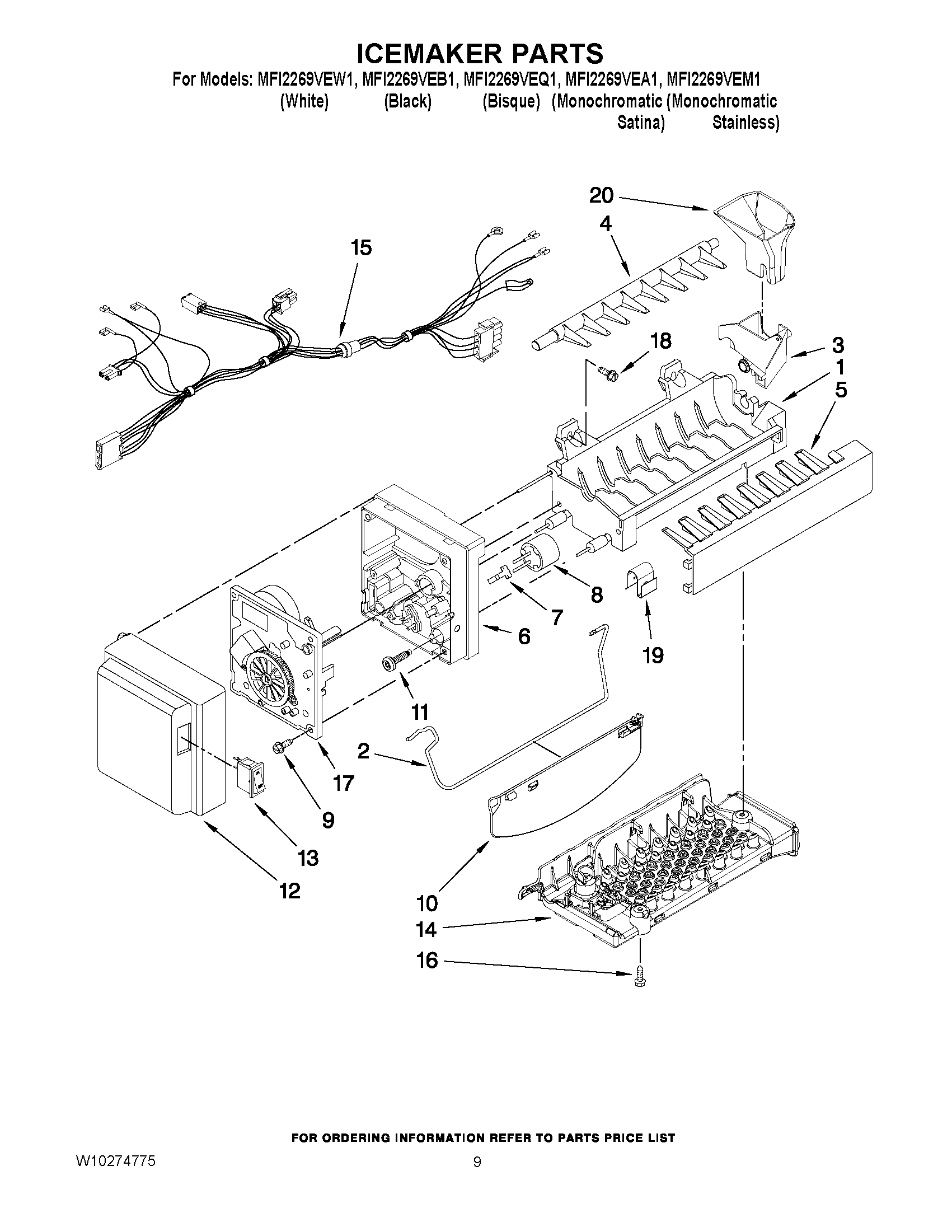 ICEMAKER PARTS

For Models: MFI2269VEW1, MFI2269VEB1, MFI2269VEQ1, MFI2269VEA1, MFI2269VEM1
(White) (Black) (Bisque) (Monochromatic Satina) (Monochromatic Stainless)

20
4
15
18
3
1
5
8
7
6
19
11
2
17
9
13
12
10
14
16

FOR ORDERING INFORMATION REFER TO PARTS PRICE LIST

W10274775

9