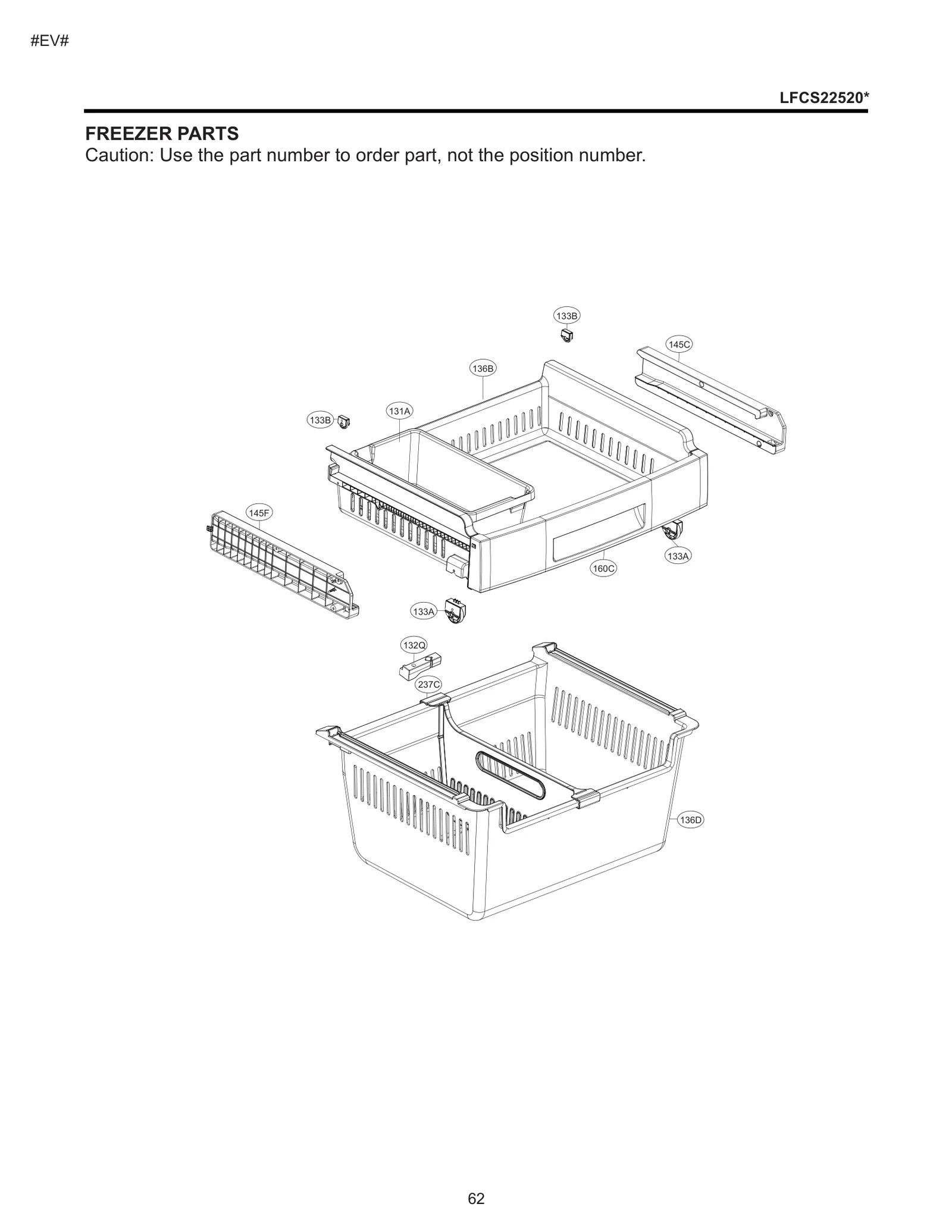 #EV#

LFCS22520*

FREEZER PARTS
Caution: Use the part number to order part, not the position number.

133B
145C
136B
131A
133B
145F
133A
160C
133A
132Q
237C
136D

62