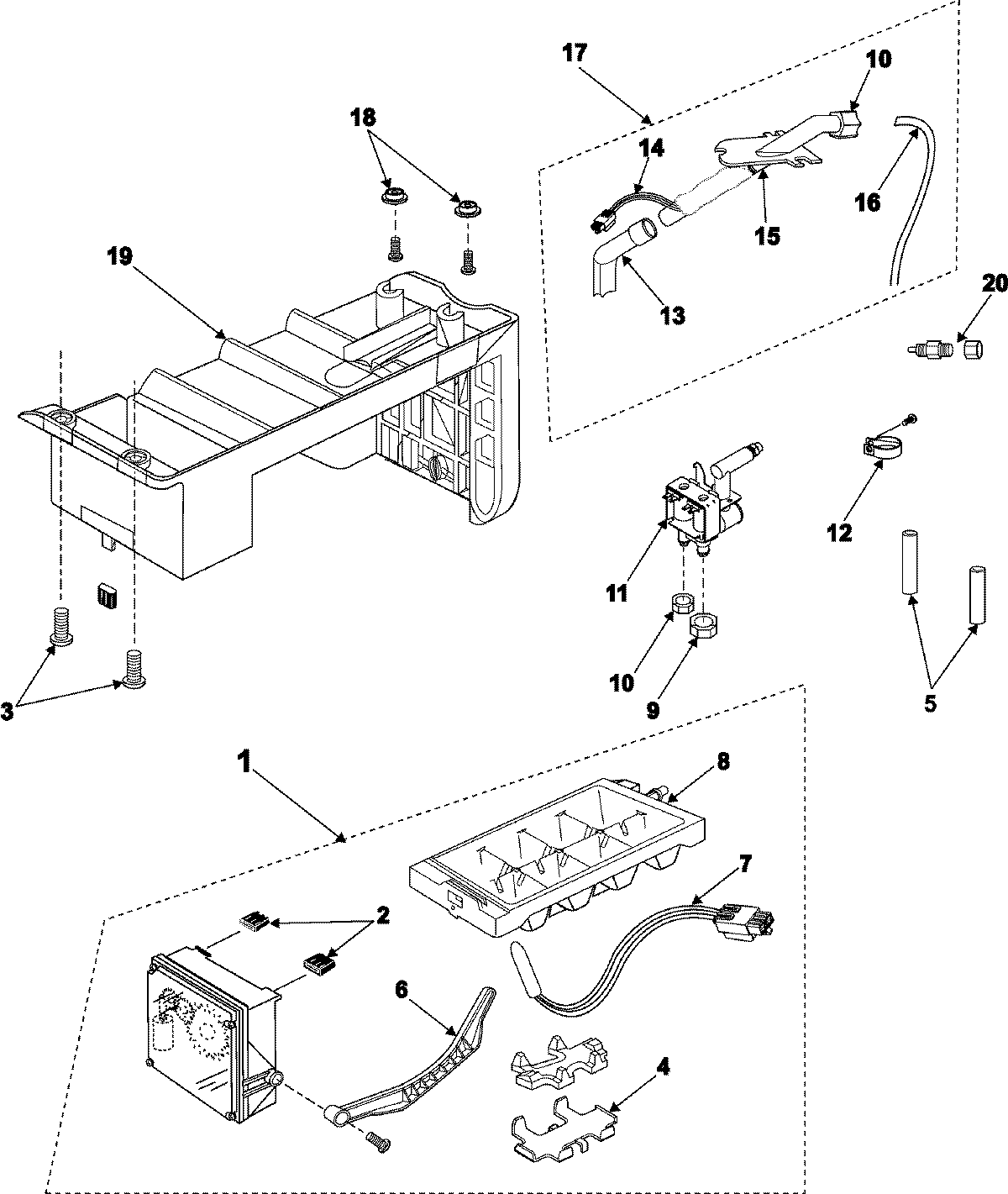 17
10
18
14
16
15
19
13
20
12
11
10
9
5
3
1
8
7
2
6
4