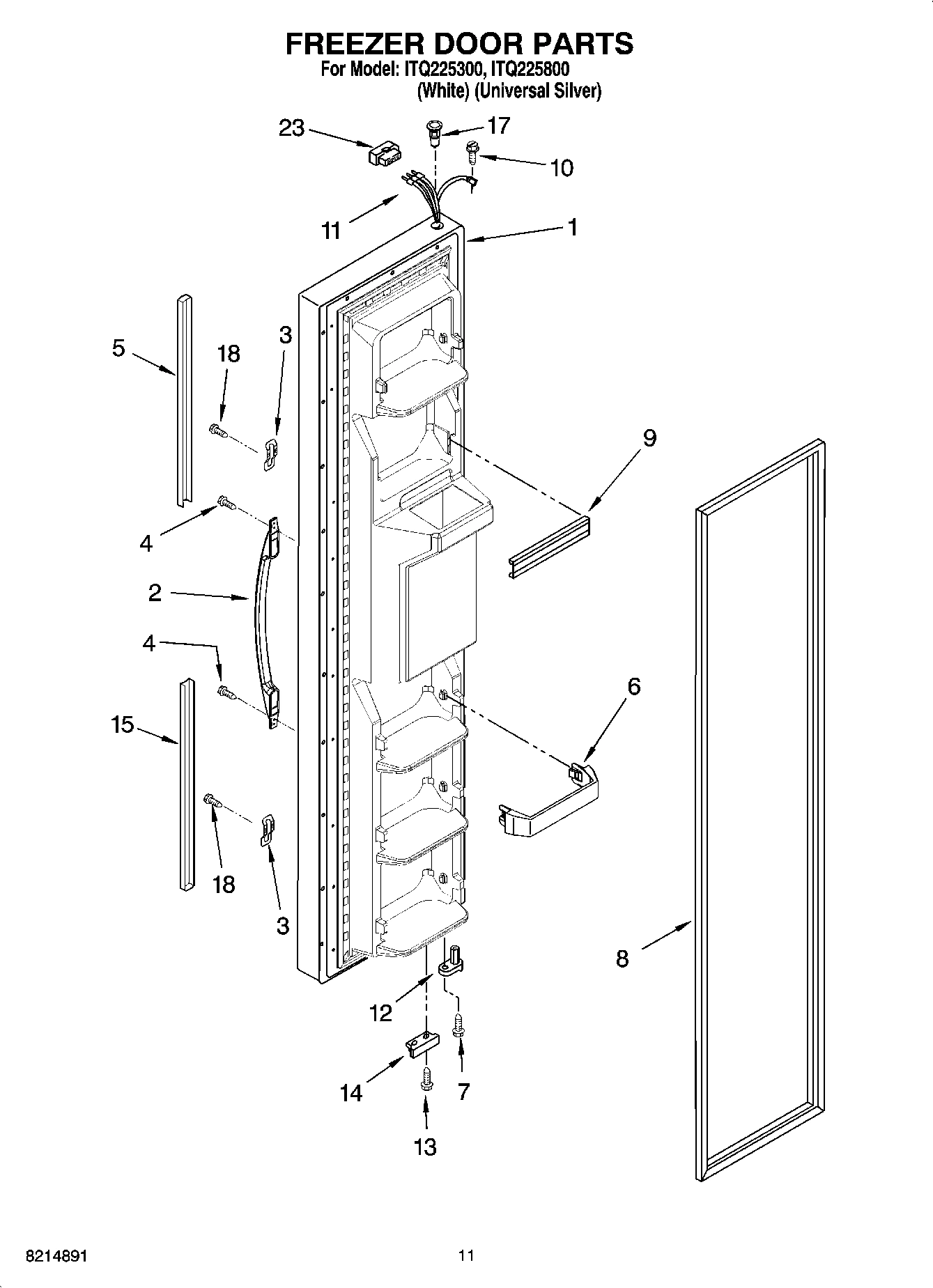 FREEZER DOOR PARTS
For Model: ITQ225300, ITQ225800
(White) (Universal Silver)

23
17
10
11
1
5
18
3
9
4
2
4
6
15
18
3
8
12
14
7
13

8214891
11