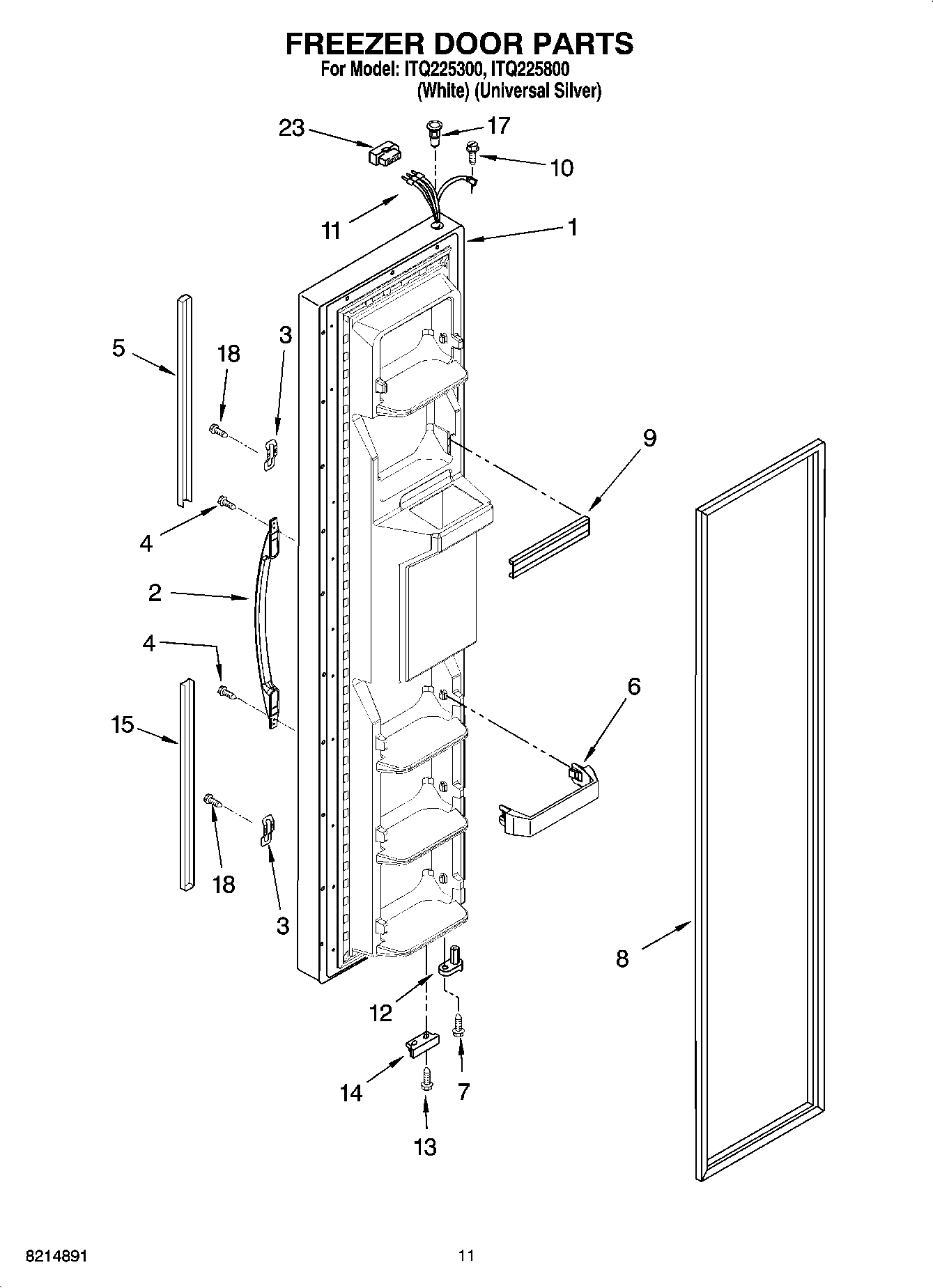 FREEZER DOOR PARTS
For Model: ITQ225300, ITQ225800
(White) (Universal Silver)

23
17
10
11
1
5
18
3
9
4
2
4
6
15
18
3
8
12
14
7
13

8214891
11