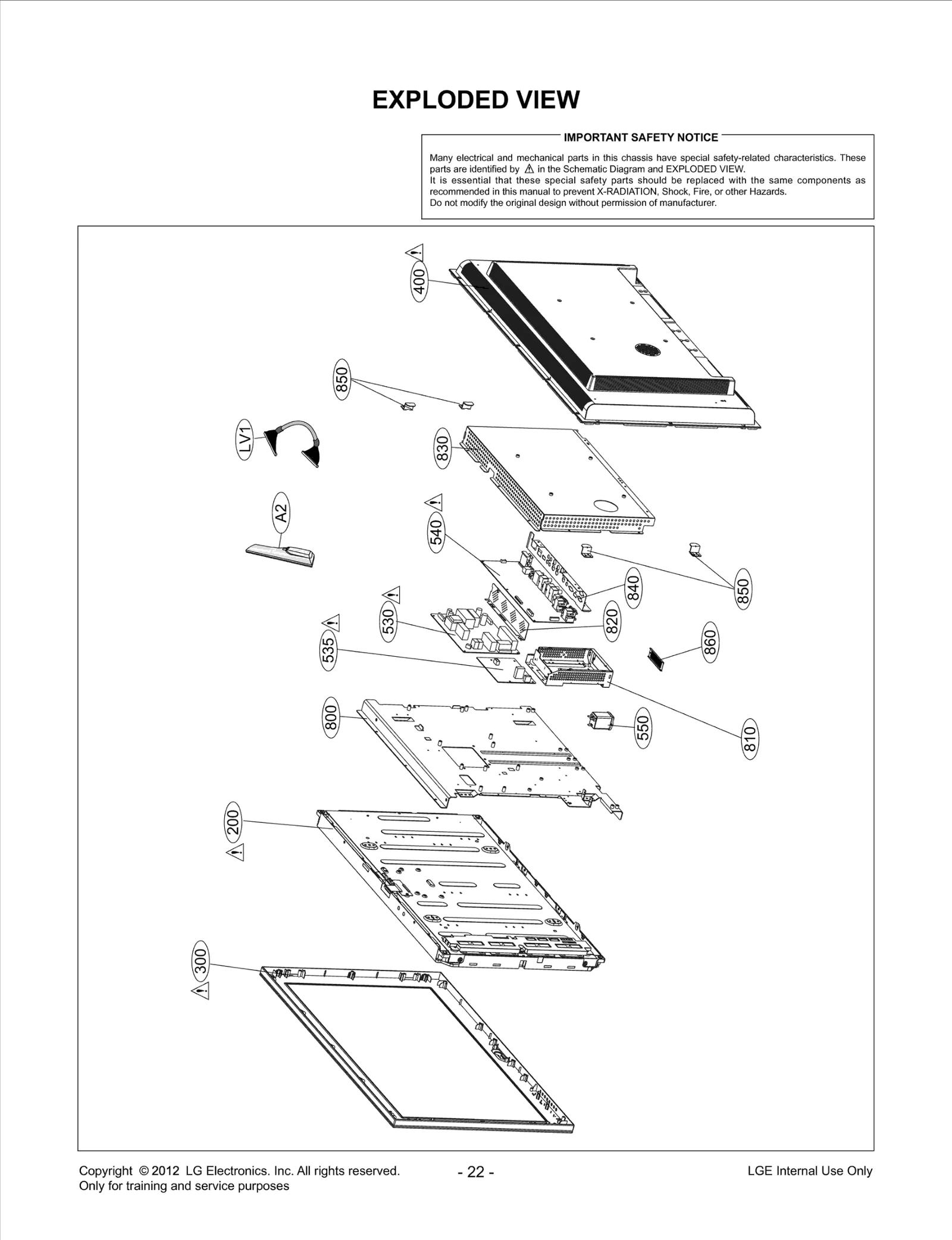 EXPLODED VIEW

IMPORTANT SAFETY NOTICE

Many electrical and mechanical parts in this chassis have special safety-related characteristics. These parts are identified by ⚠ in the Schematic Diagram and EXPLODED VIEW.
It is essential that these special safety parts should be replaced with the same components as recommended in this manual to prevent X-RADIATION, Shock, Fire, or other Hazards.
Do not modify the original design without permission of manufacturer.

400
850
LV1
830
A2
540
840
850
530
820
535
860
800
550
810
200
300

Copyright © 2012 LG Electronics. Inc. All rights reserved.
Only for training and service purposes

- 22 -

LGE Internal Use Only