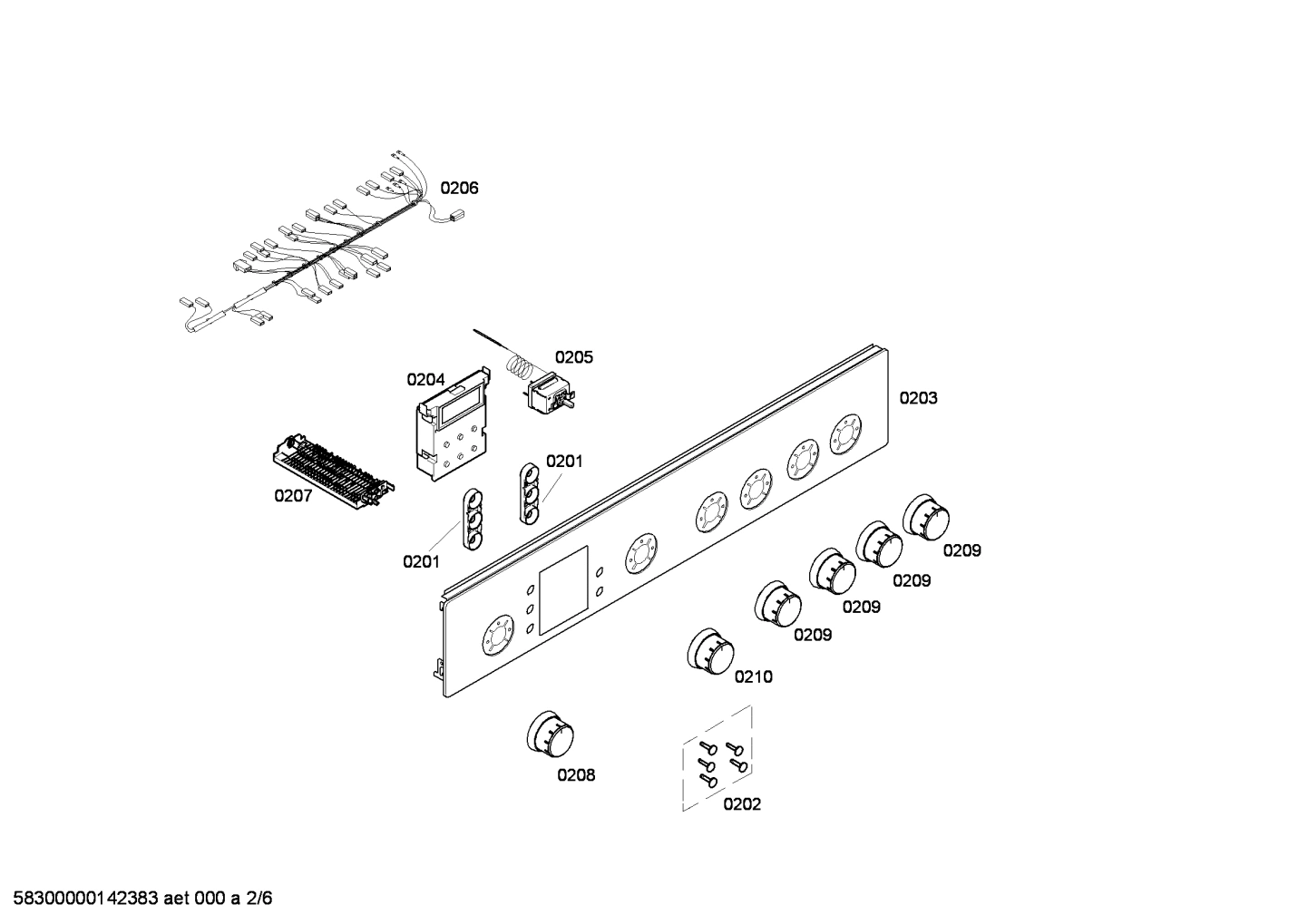 0206

0205

0204

0203

0201

0207

0201

0209

0209

0209

0209

0210

0208

0202

58300000142383 aet 000 a 2/6