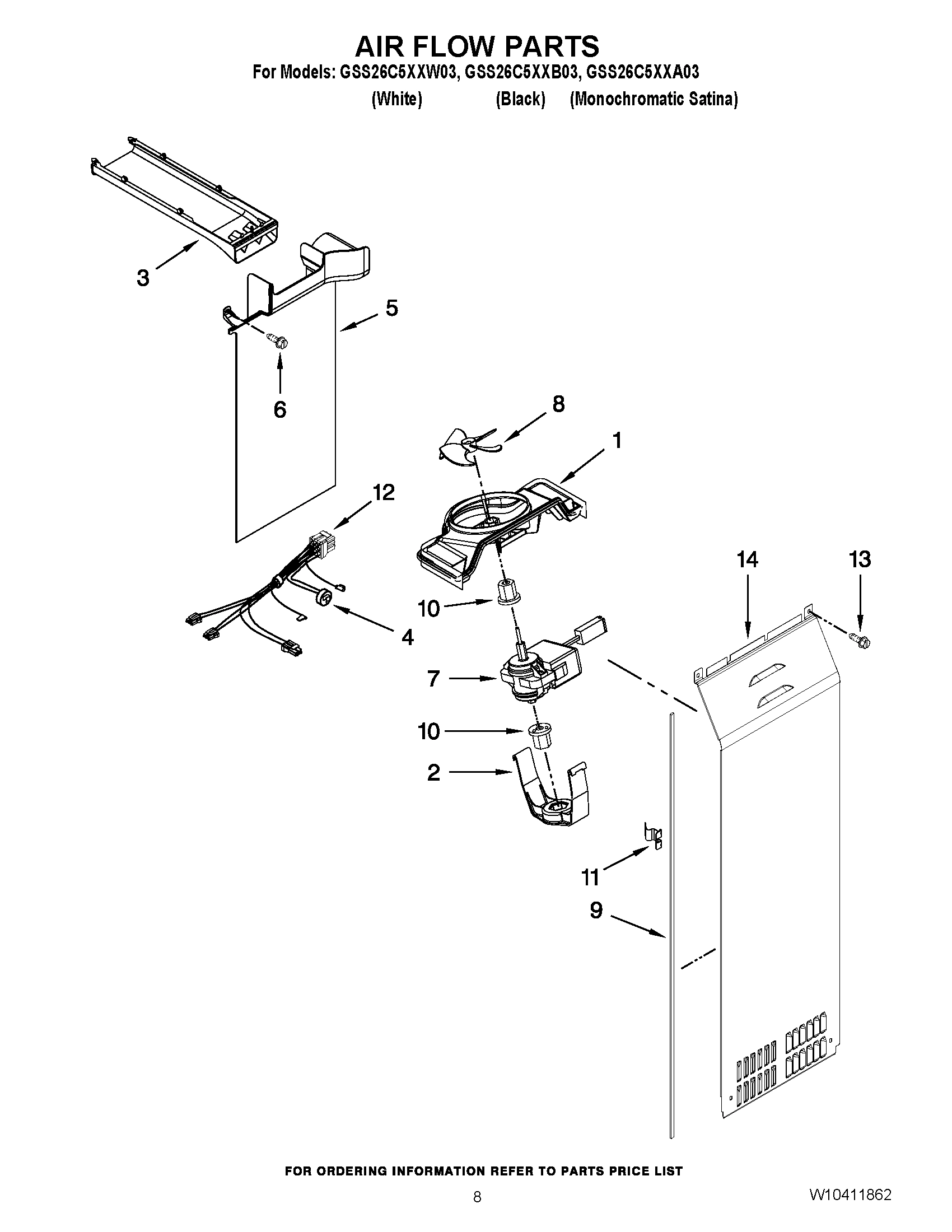 AIR FLOW PARTS

For Models: GSS26C5XXW03, GSS26C5XXB03, GSS26C5XXA03
(White) (Black) (Monochromatic Satina)

3
5
6
8
1
12
14
13
10
4
7
10
2
11
9

FOR ORDERING INFORMATION REFER TO PARTS PRICE LIST

8

W10411862