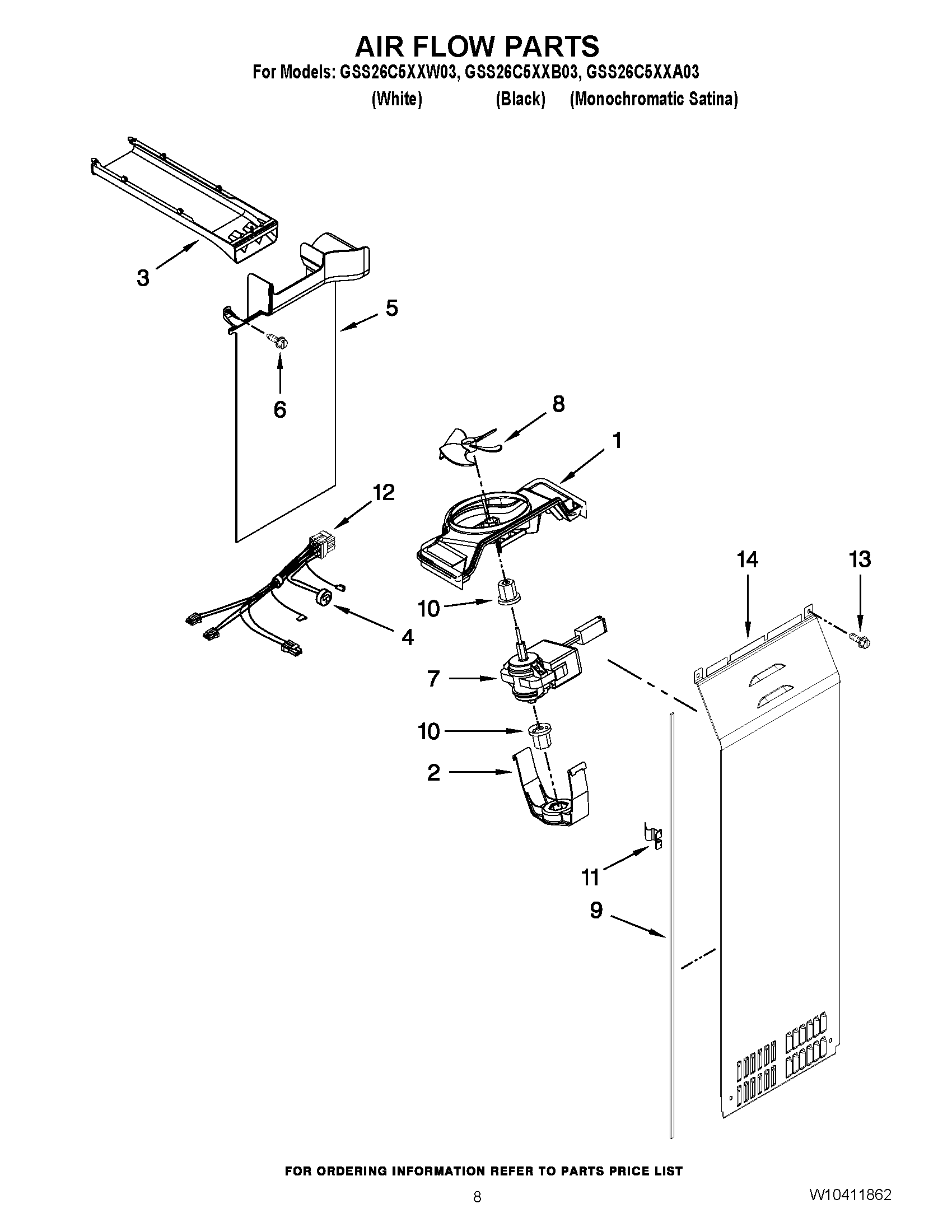 AIR FLOW PARTS

For Models: GSS26C5XXW03, GSS26C5XXB03, GSS26C5XXA03

(White) (Black) (Monochromatic Satina)

3

5

6

8

1

12

14

13

10

4

7

10

2

11

9

FOR ORDERING INFORMATION REFER TO PARTS PRICE LIST

8

W10411862