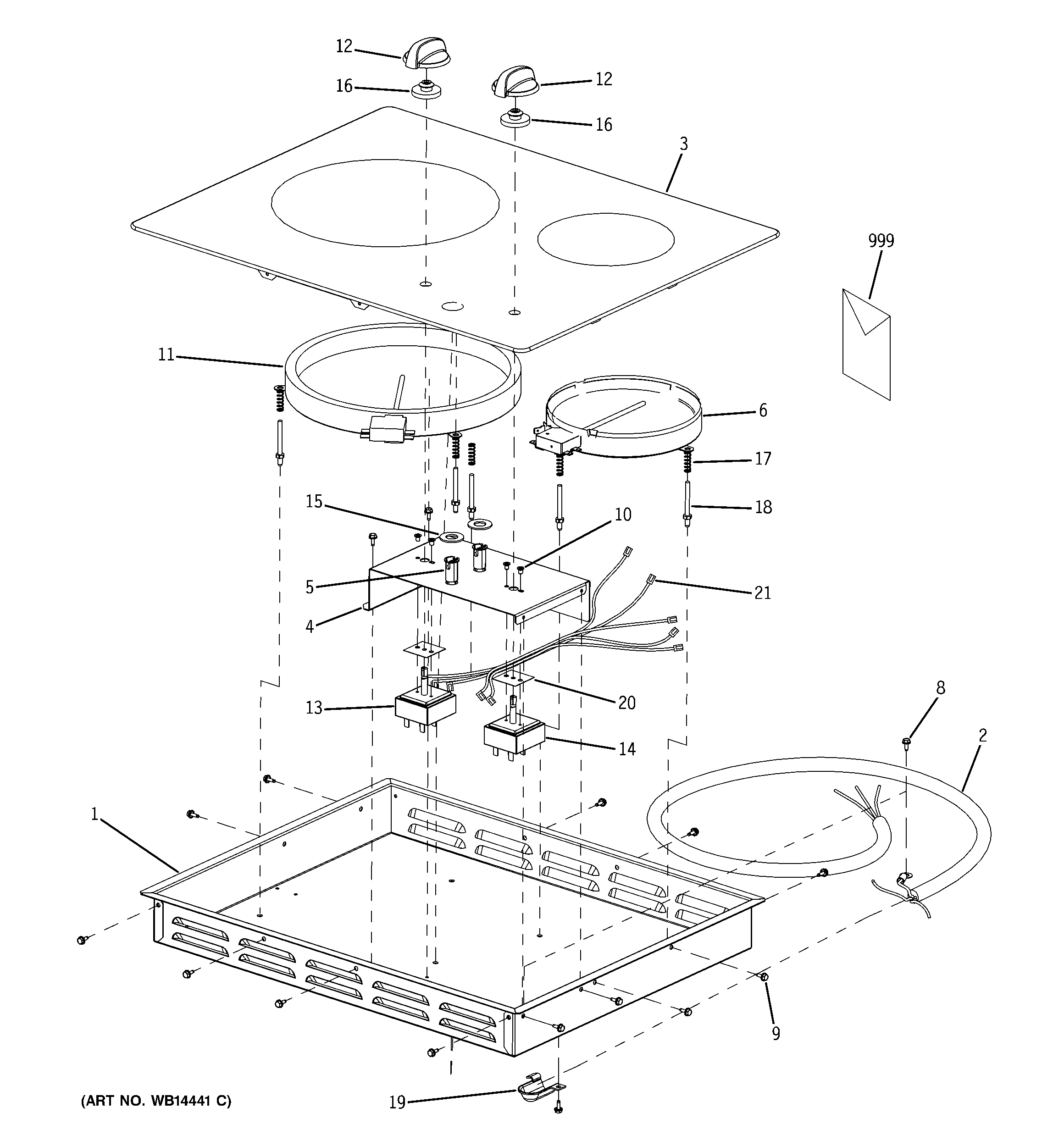 12
16
12
16
3
999
11
6
17
18
15
10
5
21
4
20
13
14
8
2
1
9
19
(ART NO. WB14441 C)