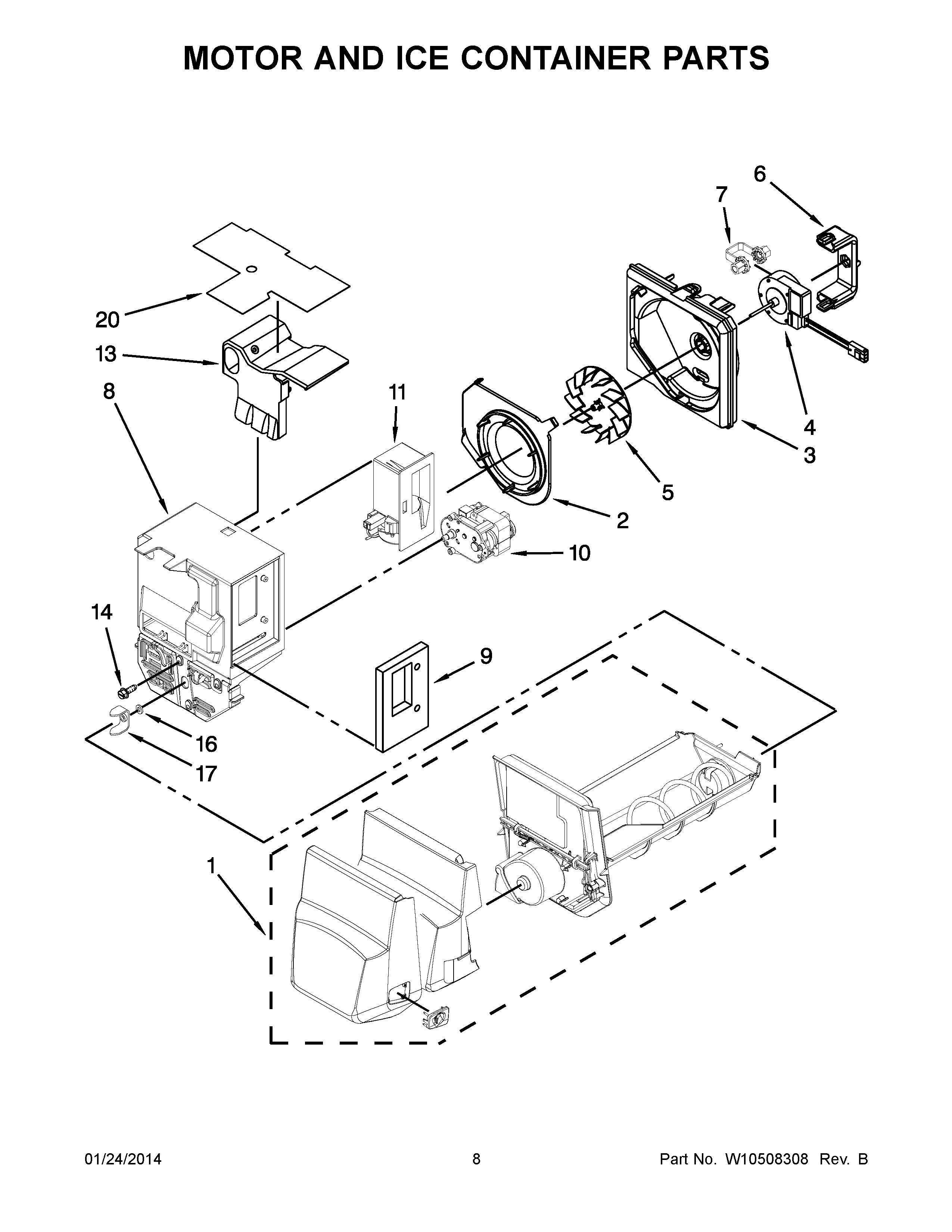 MOTOR AND ICE CONTAINER PARTS

6

7

20

13

8

11

4

3

5

2

10

14

9

16

17

1

01/24/2014

8

Part No. W10508308 Rev. B