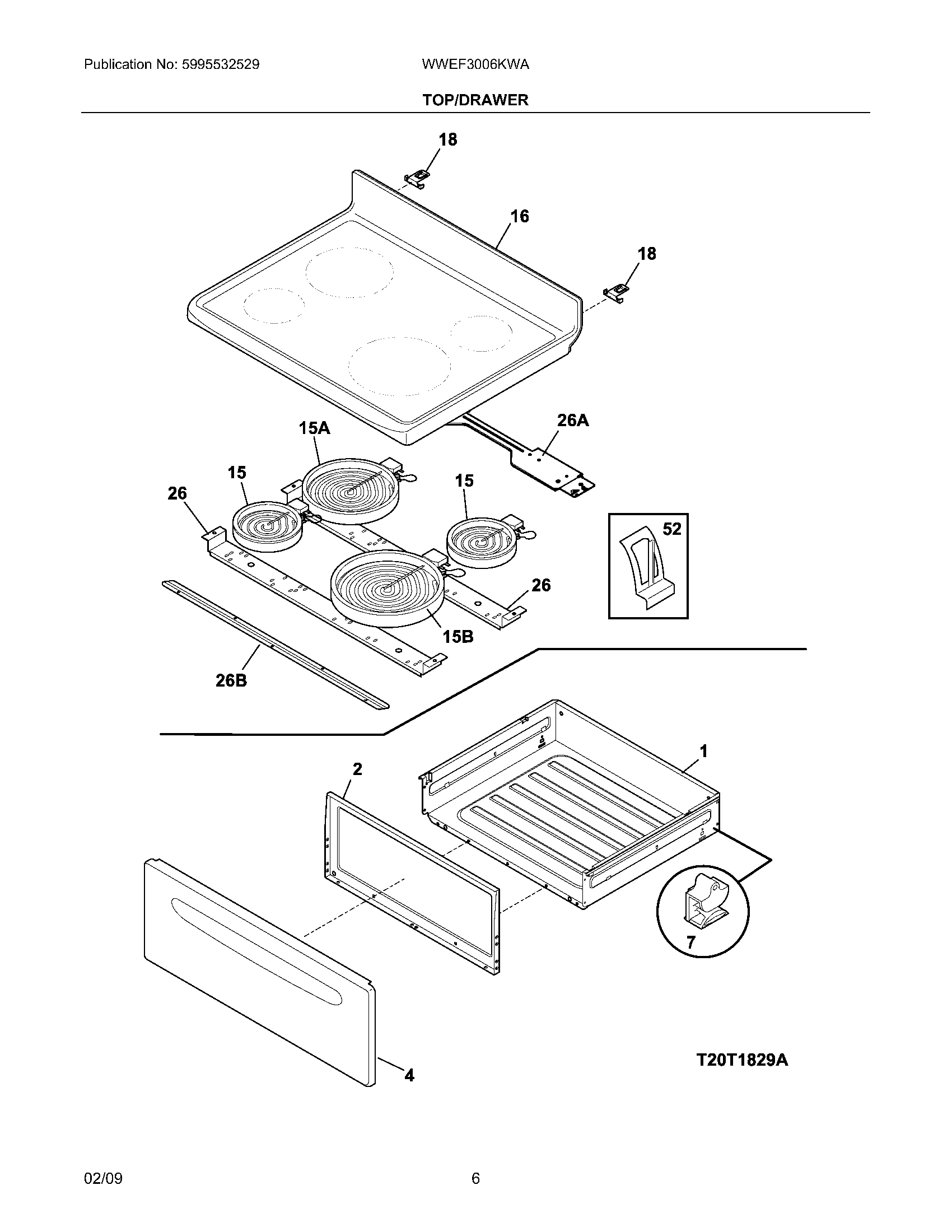 Publication No: 5995532529
WWEF3006KWA
TOP/DRAWER

18
16
18
26A
15A
15
15
26
52
26
15B
26B
1
2
7
4
T20T1829A

02/09
6