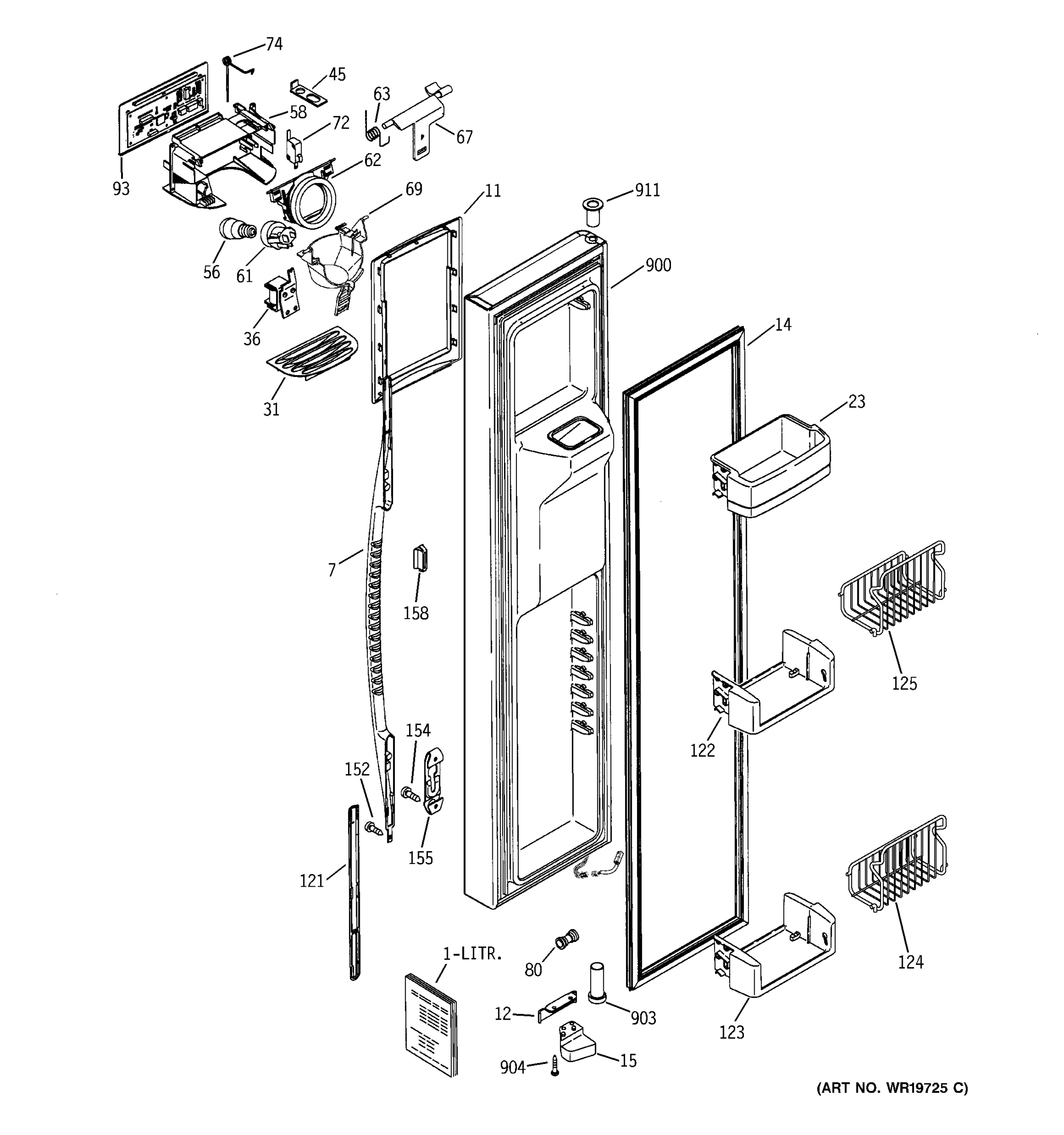 74
45
63
58
72
67
93
62
69
11
911
56
61
900
36
14
31
23
7
158
125
154
152
122
155
121
1-LITR.
80
124
12
903
123
904
15
(ART NO. WR19725 C)