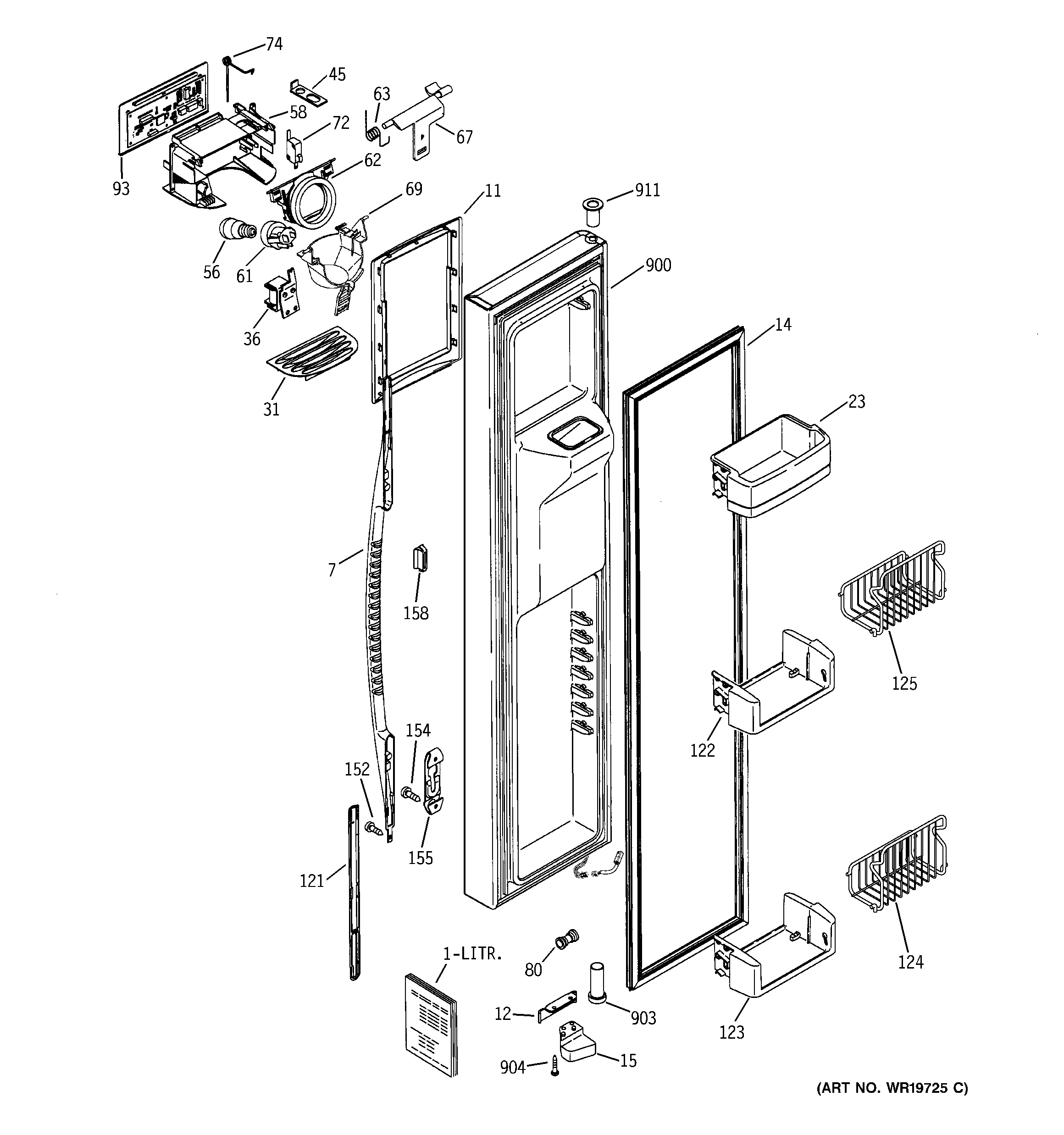 74
45
63
58
72
67
93
62
69
11
911
56
61
900
36
14
31
23
7
158
125
154
152
122
155
121
1-LITR.
80
124
12
903
123
904
15
(ART NO. WR19725 C)