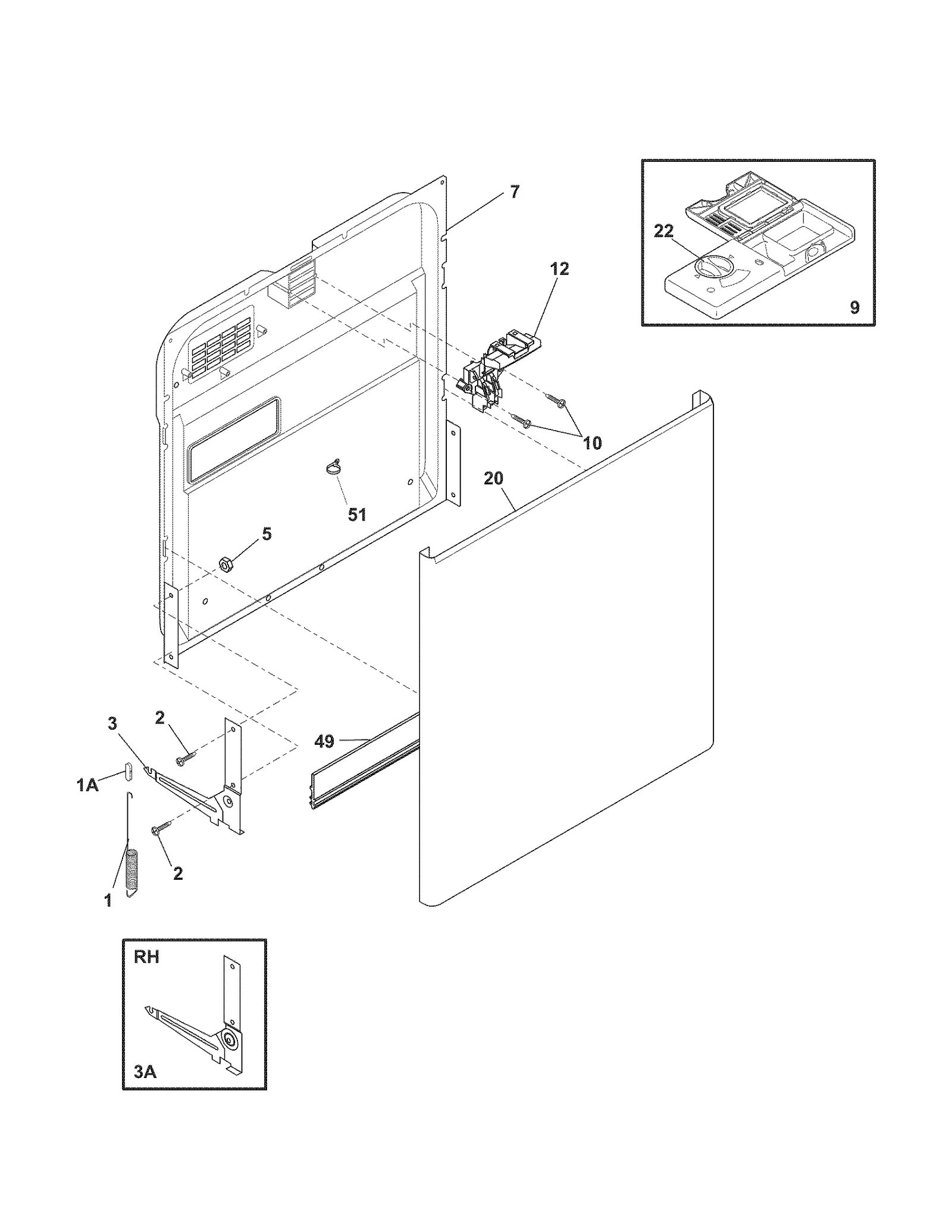 7

22

9

12

10

20

51

5

3

2

49

1A

2

1

RH

3A