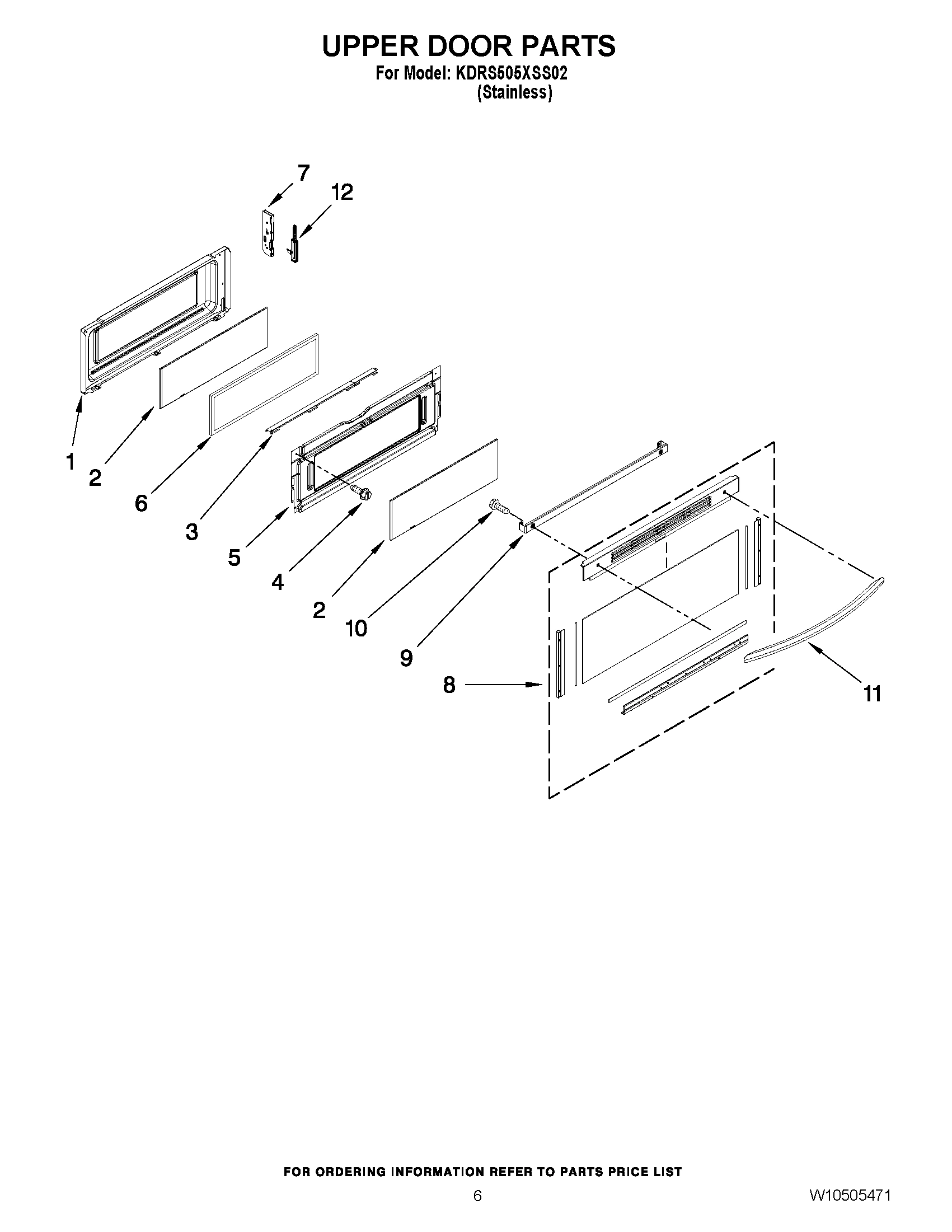 UPPER DOOR PARTS
For Model: KDRS505XSS02
(Stainless)

7
12
1
2
6
3
5
4
2
10
9
8
11

FOR ORDERING INFORMATION REFER TO PARTS PRICE LIST

6

W10505471