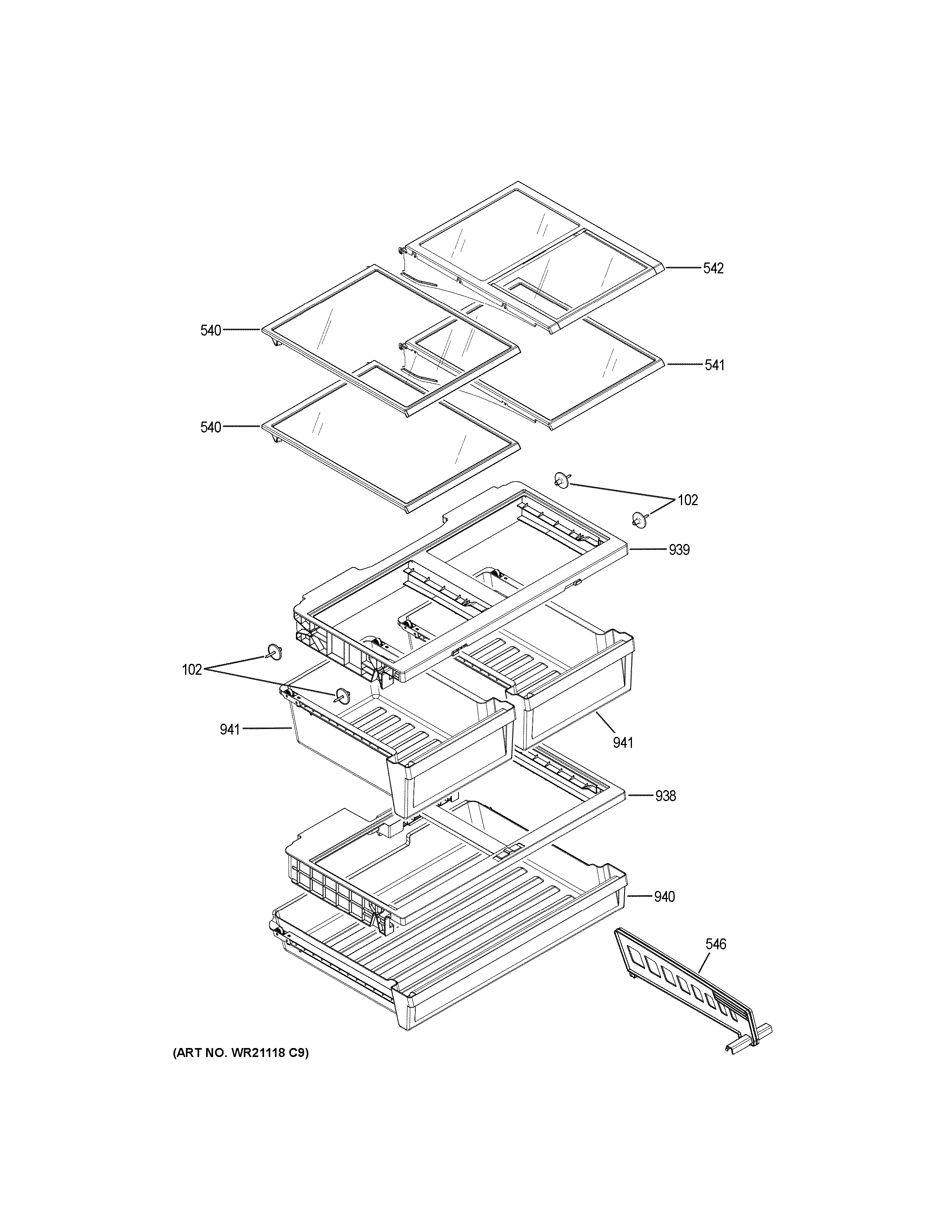 542
540
541
540
102
939
102
941
941
938
940
546
(ART NO. WR21118 C9)