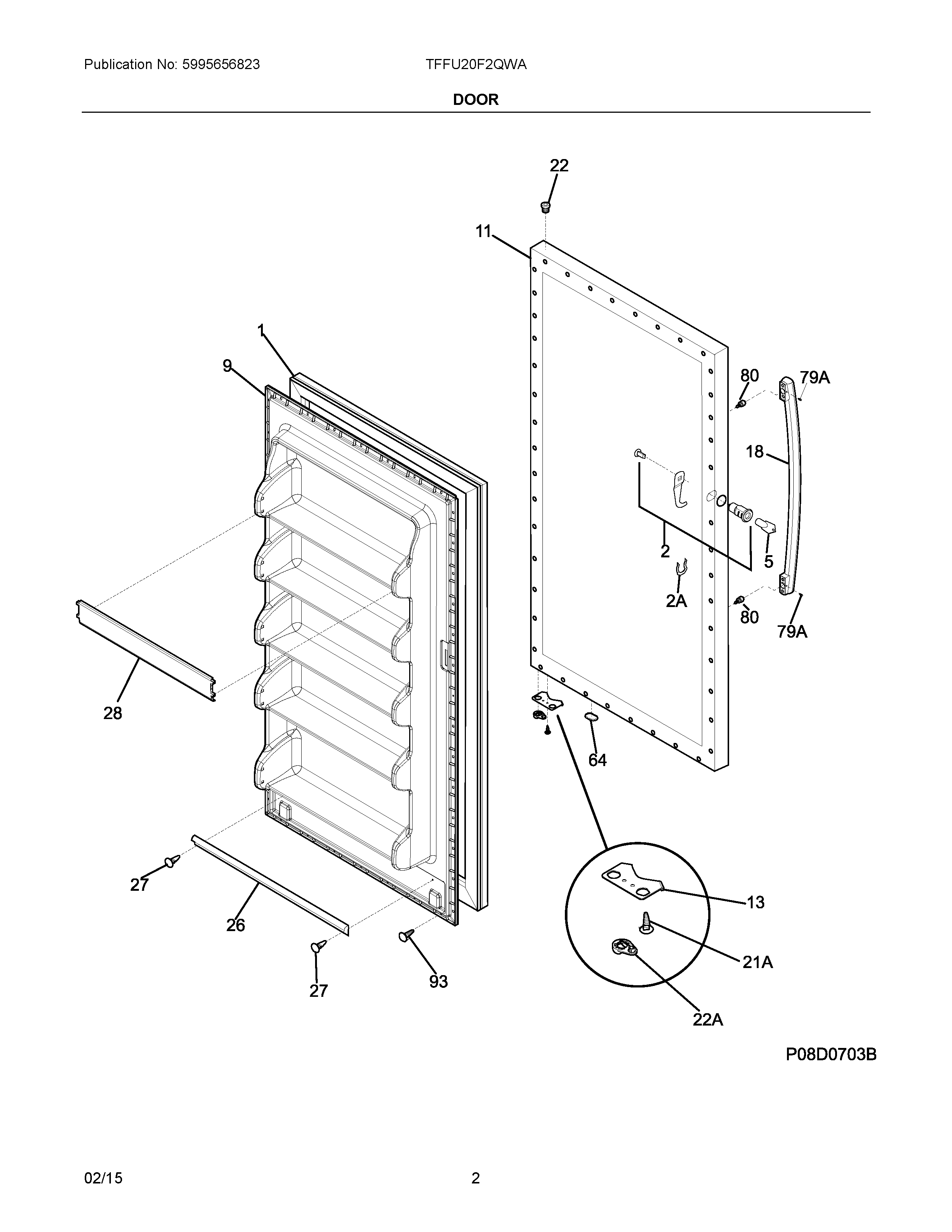 Publication No: 5995656823
TFFU20F2QWA

DOOR

22
11
1
9
80
79A
18
2
5
2A
80
79A
28
64
27
26
13
21A
27
93
22A

P08D0703B

02/15
2