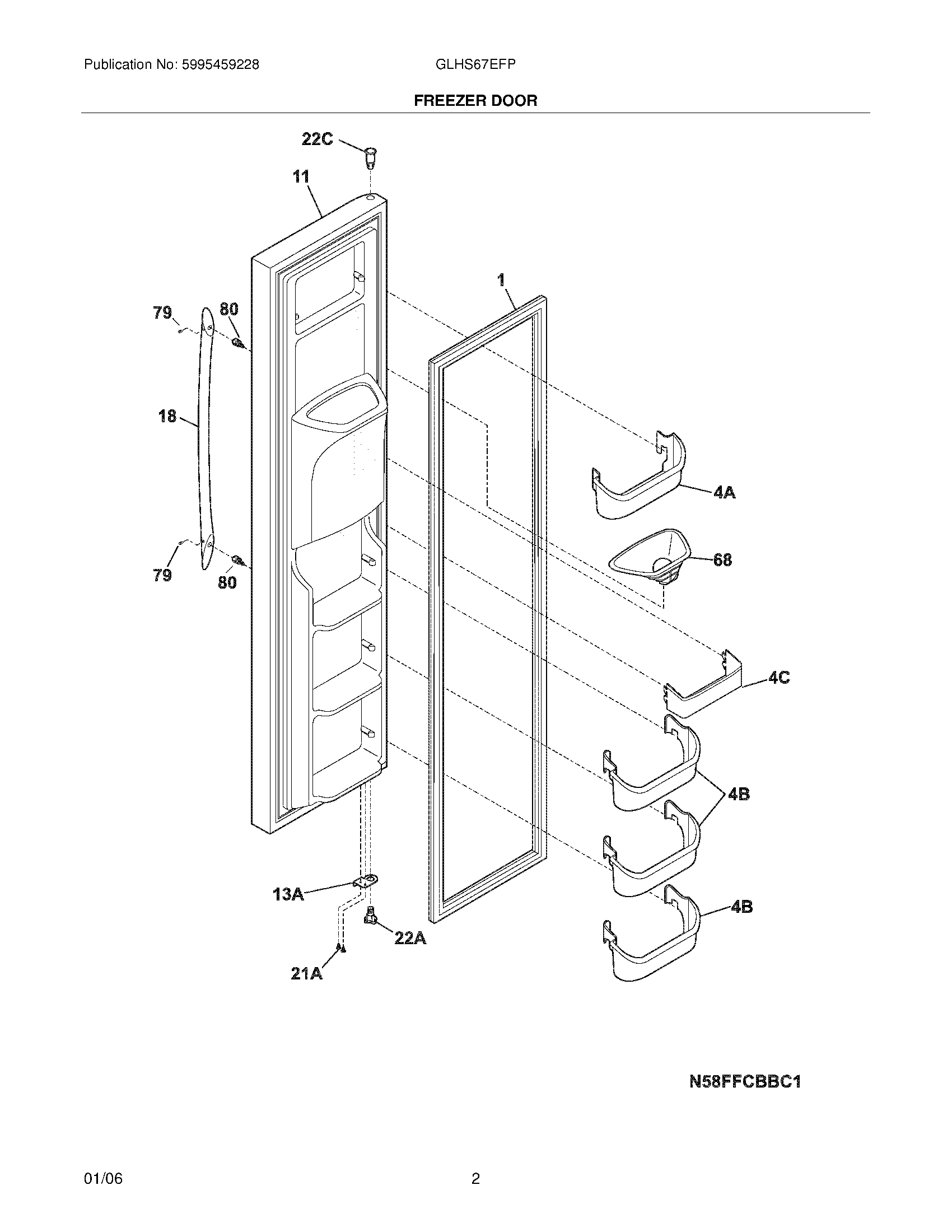 Publication No: 5995459228

GLHS67EFP

FREEZER DOOR

22C

11

1

79

80

18

4A

68

79

80

4C

4B

4B

13A

22A

21A

N58FFCBBC1

01/06

2