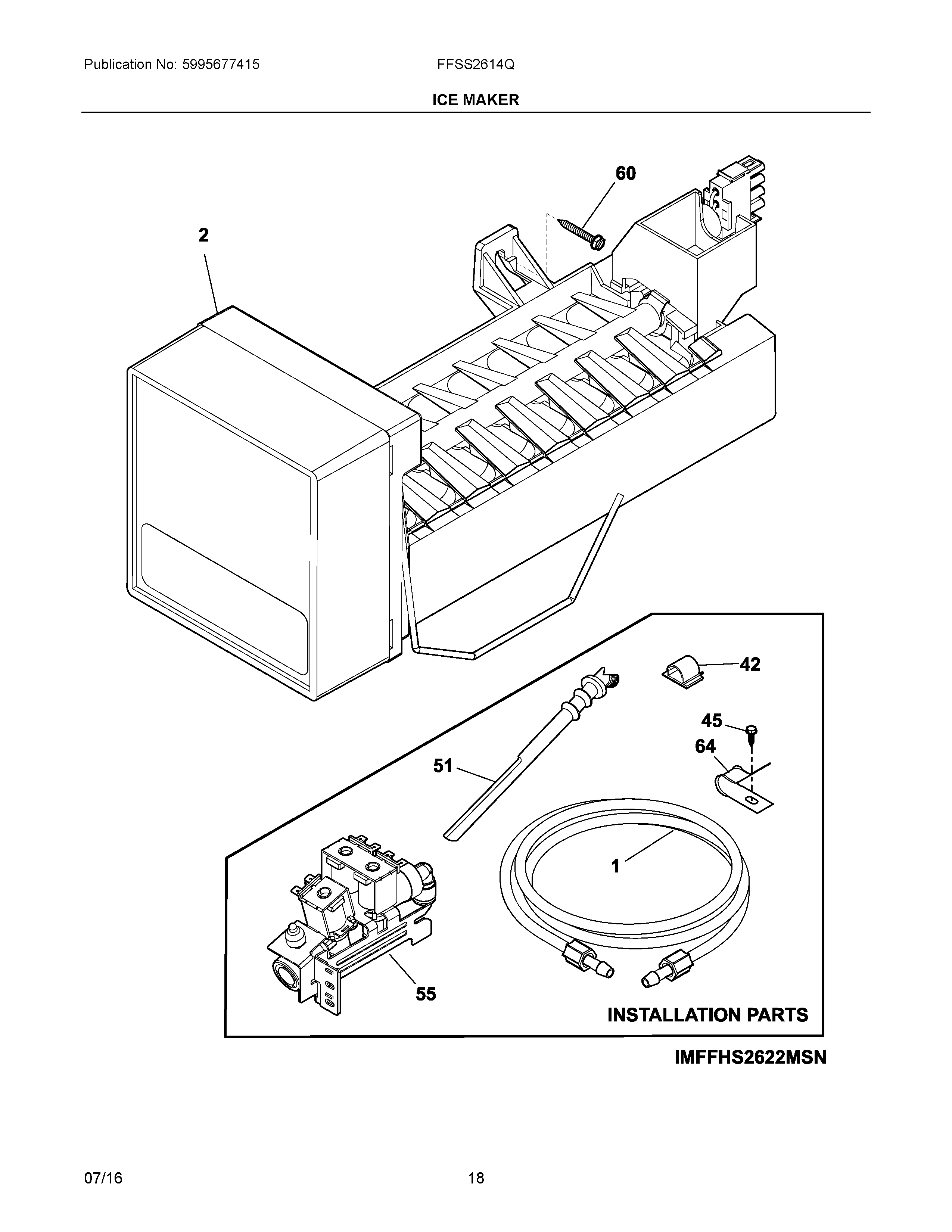 Publication No: 5995677415

FFSS2614Q

ICE MAKER

60

2

42

45

64

51

1

55

INSTALLATION PARTS

IMFFHS2622MSN

07/16

18