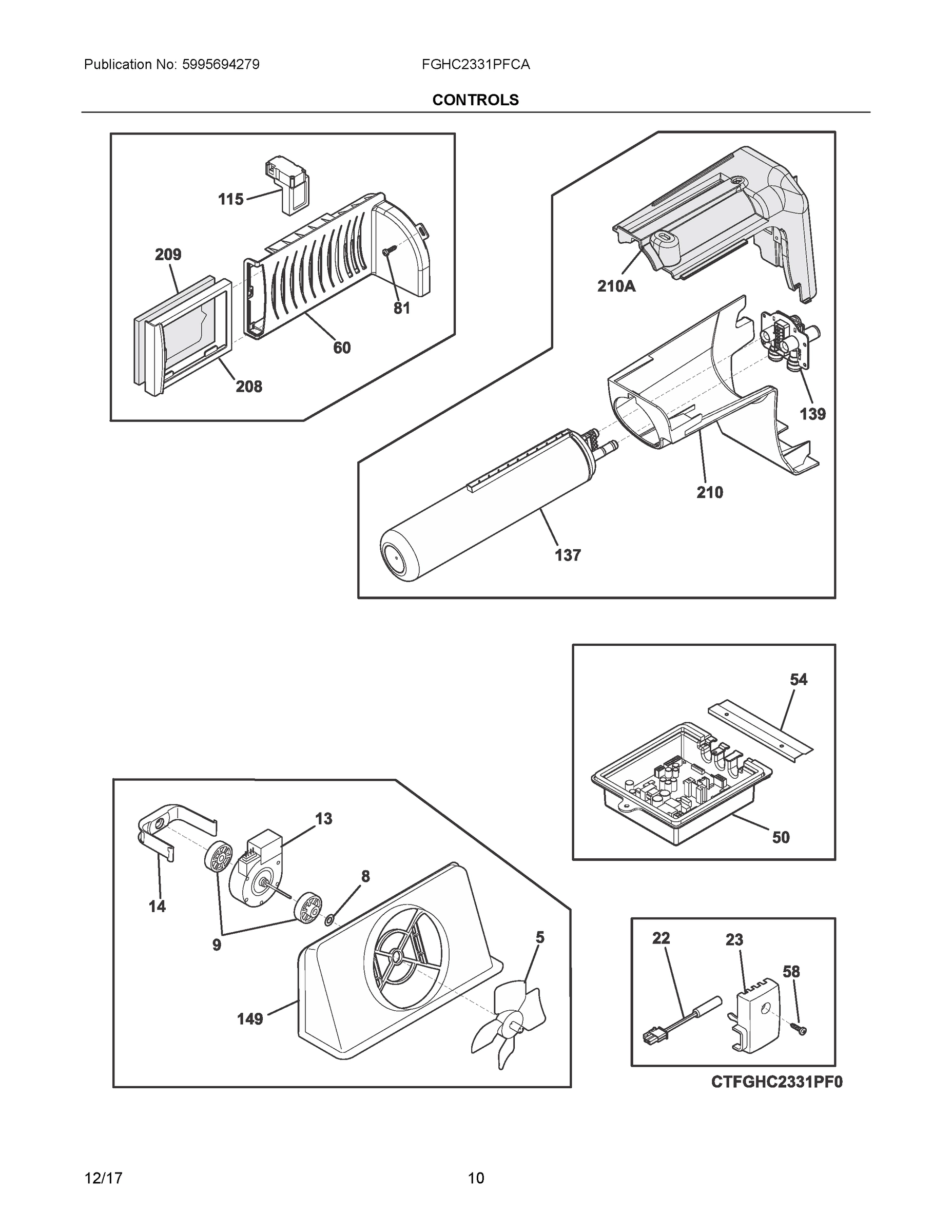 Publication No: 5995694279

FGHC2331PFCA

CONTROLS

115

209

81

60

208

210A

139

210

137

54

50

13

8

14

9

5

149

22

23

58

CTFGHC2331PF0

12/17

10