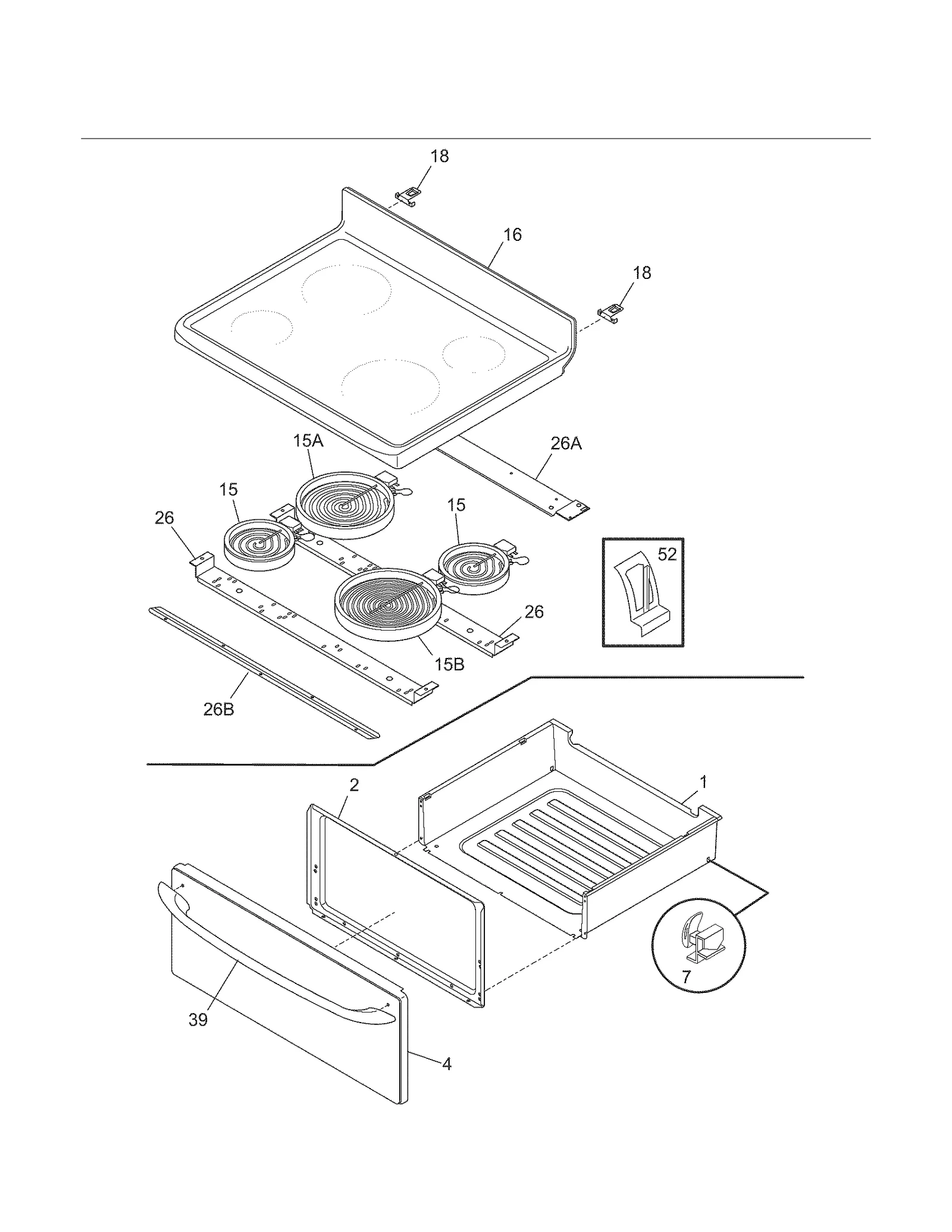 18

16

18

15A

26A

15

15

26

52

26

15B

26B

2

1

7

39

4