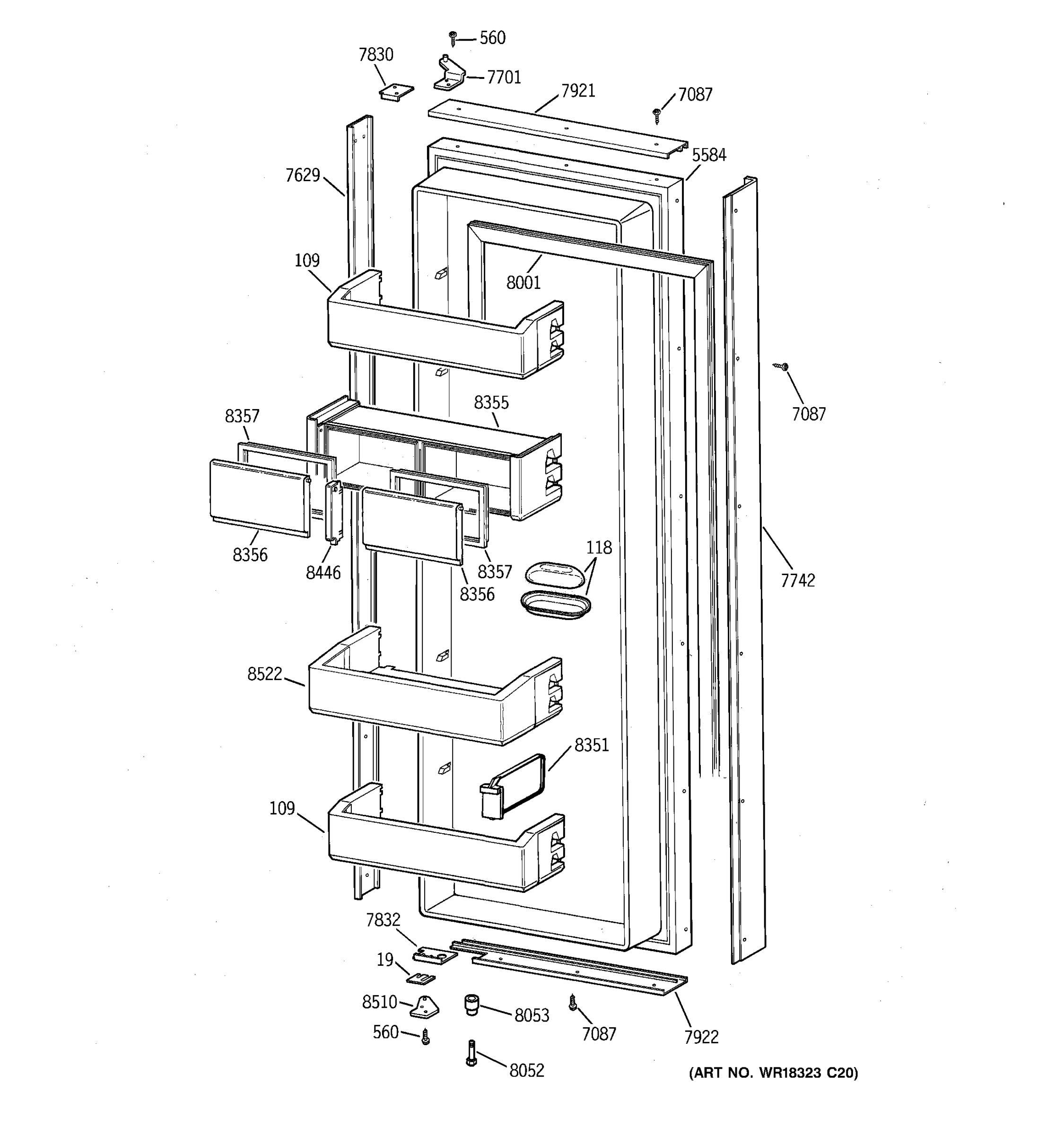 560
7830
7701
7921
7087
5584
7629
109
8001
7087
8355
8357
8356
8446
8357
8356
118
7742
8522
8351
109
7832
19
8510
8053
560
7087
7922
8052
(ART NO. WR18323 C20)