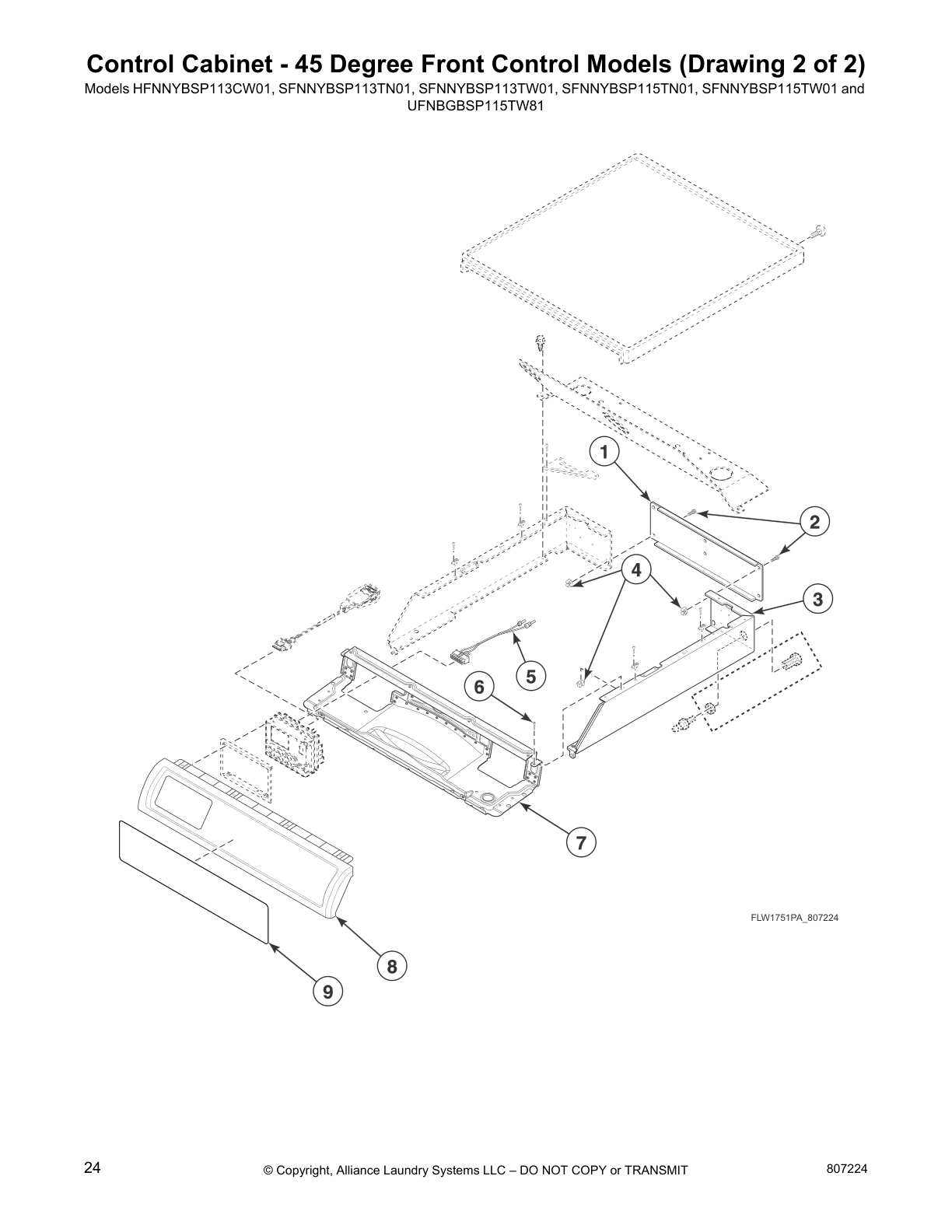 Control Cabinet - 45 Degree Front Control Models (Drawing 2 of 2)
Models HFNNYBSP113CW01, SFNNYBSP113TN01, SFNNYBSP113TW01, SFNNYBSP115TN01, SFNNYBSP115TW01 and UFNBGBSP115TW81

1
2
4
3
5
6
7
8
9

FLW1751PA_807224

24 © Copyright, Alliance Laundry Systems LLC – DO NOT COPY or TRANSMIT 807224