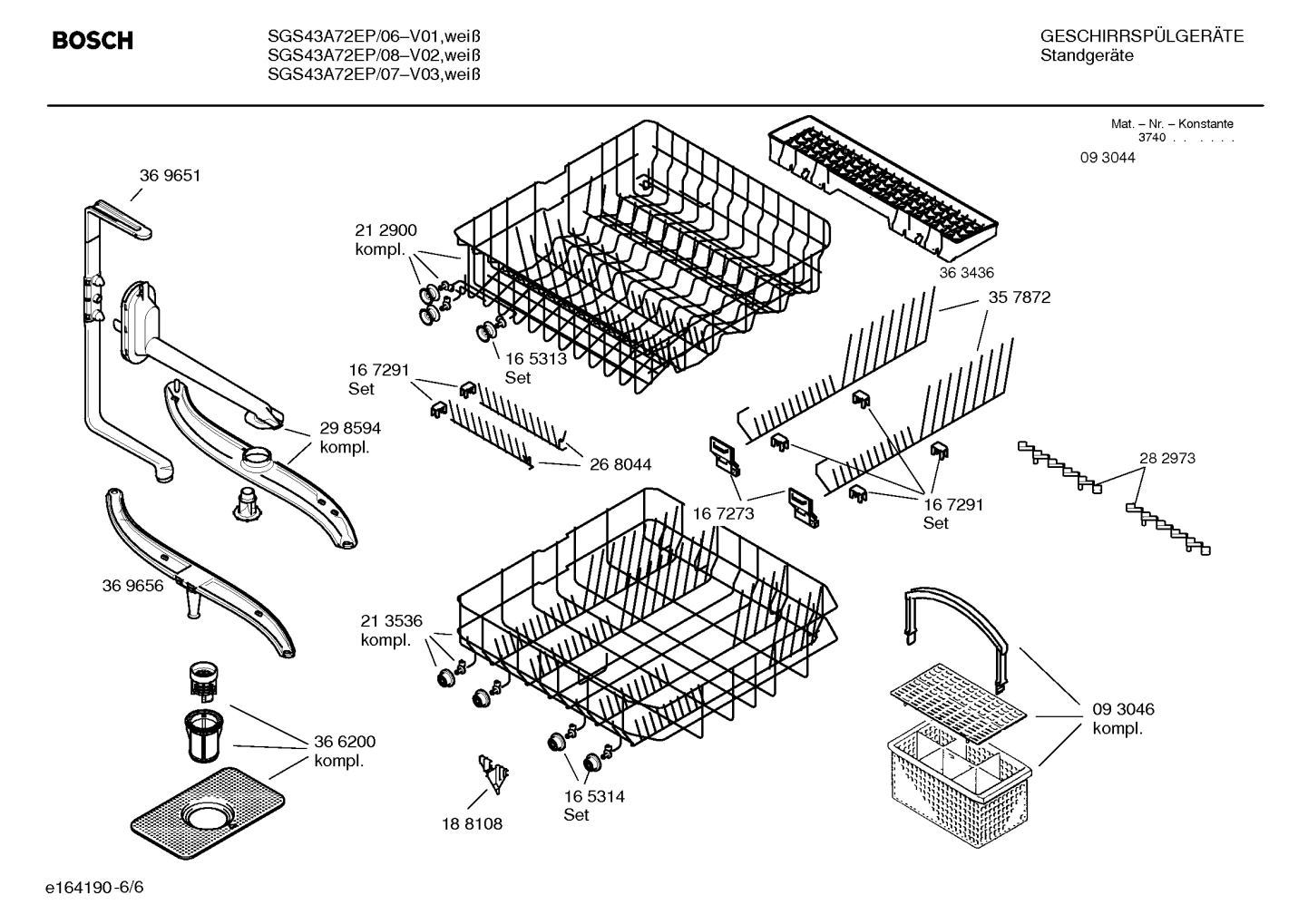 BOSCH

SGS43A72EP/06–V01,weiß
SGS43A72EP/08–V02,weiß
SGS43A72EP/07–V03,weiß

GESCHIRRSPÜLGERÄTE
Standgeräte

Mat. – Nr. – Konstante
3740 . . . . . .

09 3044

36 9651

21 2900
kompl.

36 3436

35 7872

16 5313
Set

16 7291
Set

29 8594
kompl.

26 8044

28 2973

16 7273

16 7291
Set

36 9656

21 3536
kompl.

09 3046
kompl.

36 6200
kompl.

16 5314
Set

18 8108

e164190-6/6