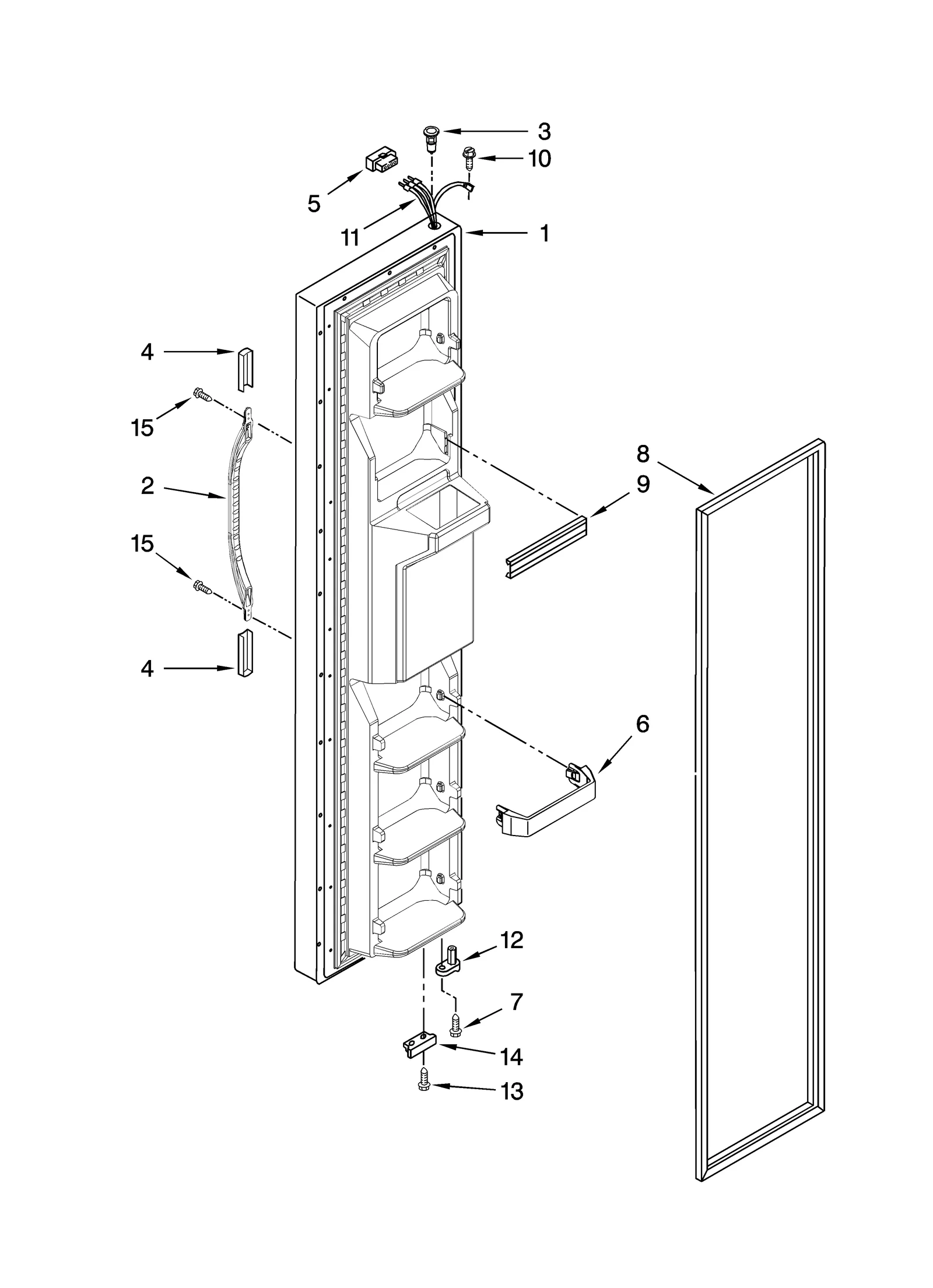 3
10
5
11
1
4
15
2
15
4
8
9
6
12
7
14
13