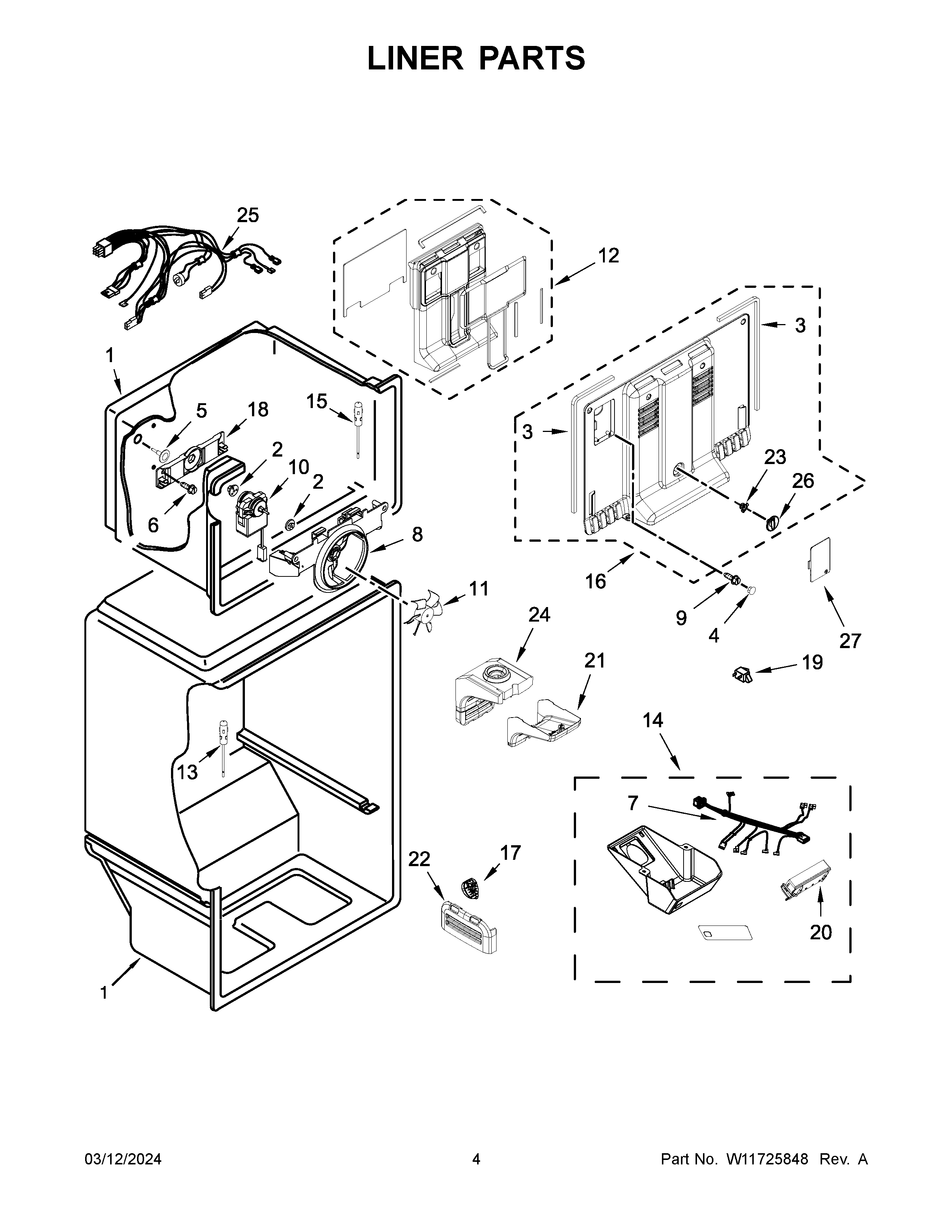 LINER PARTS

25

12

3

1

5

18

15

3

2

10

2

23

26

6

8

16

11

9

4

27

24

21

19

14

13

7

22

17

20

1

03/12/2024

4

Part No. W11725848 Rev. A