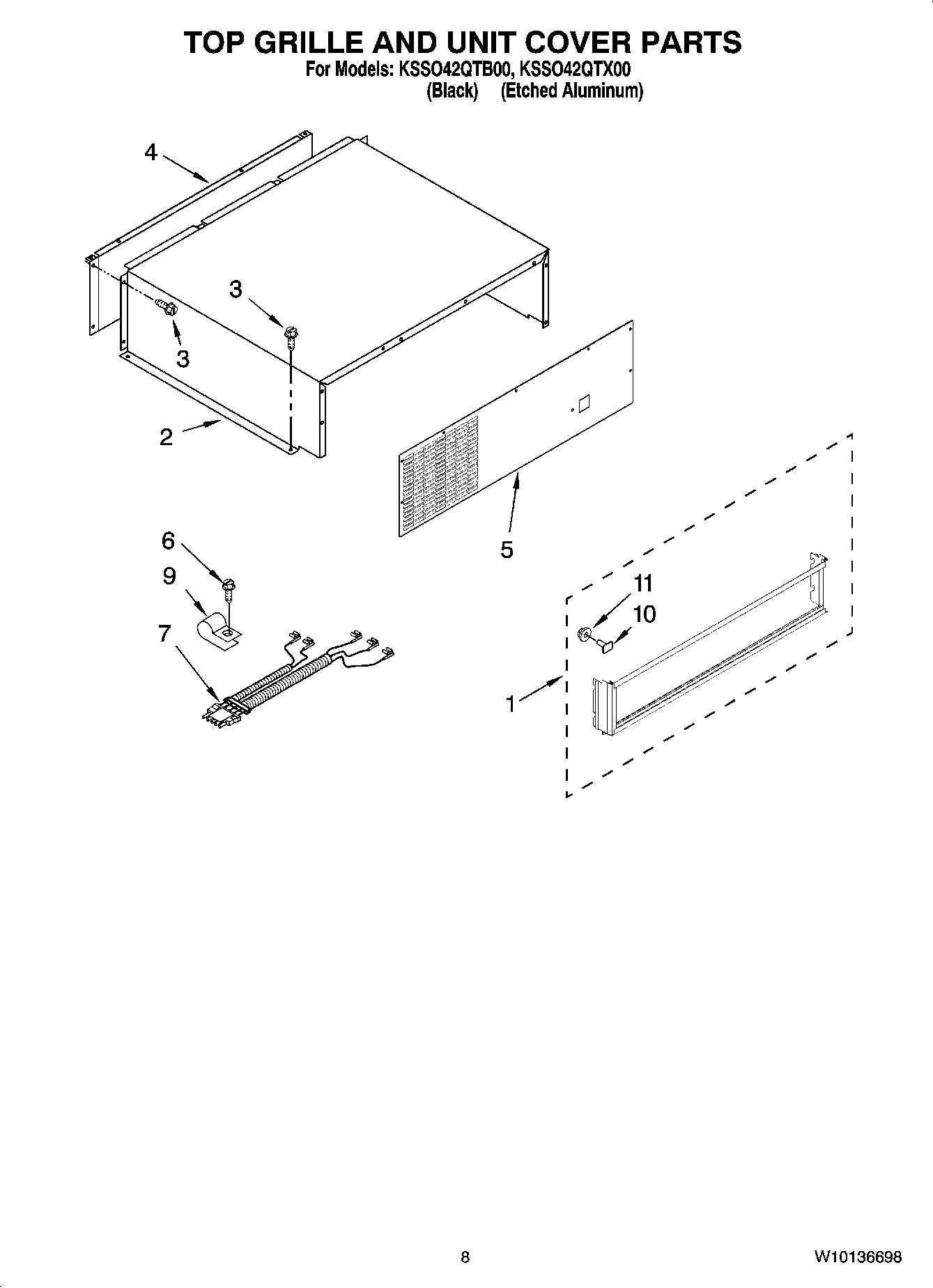 TOP GRILLE AND UNIT COVER PARTS
For Models: KSSO42QTB00, KSSO42QTX00
(Black) (Etched Aluminum)

4
3
3
2
5
6
9
7
11
10
1

8
W10136698