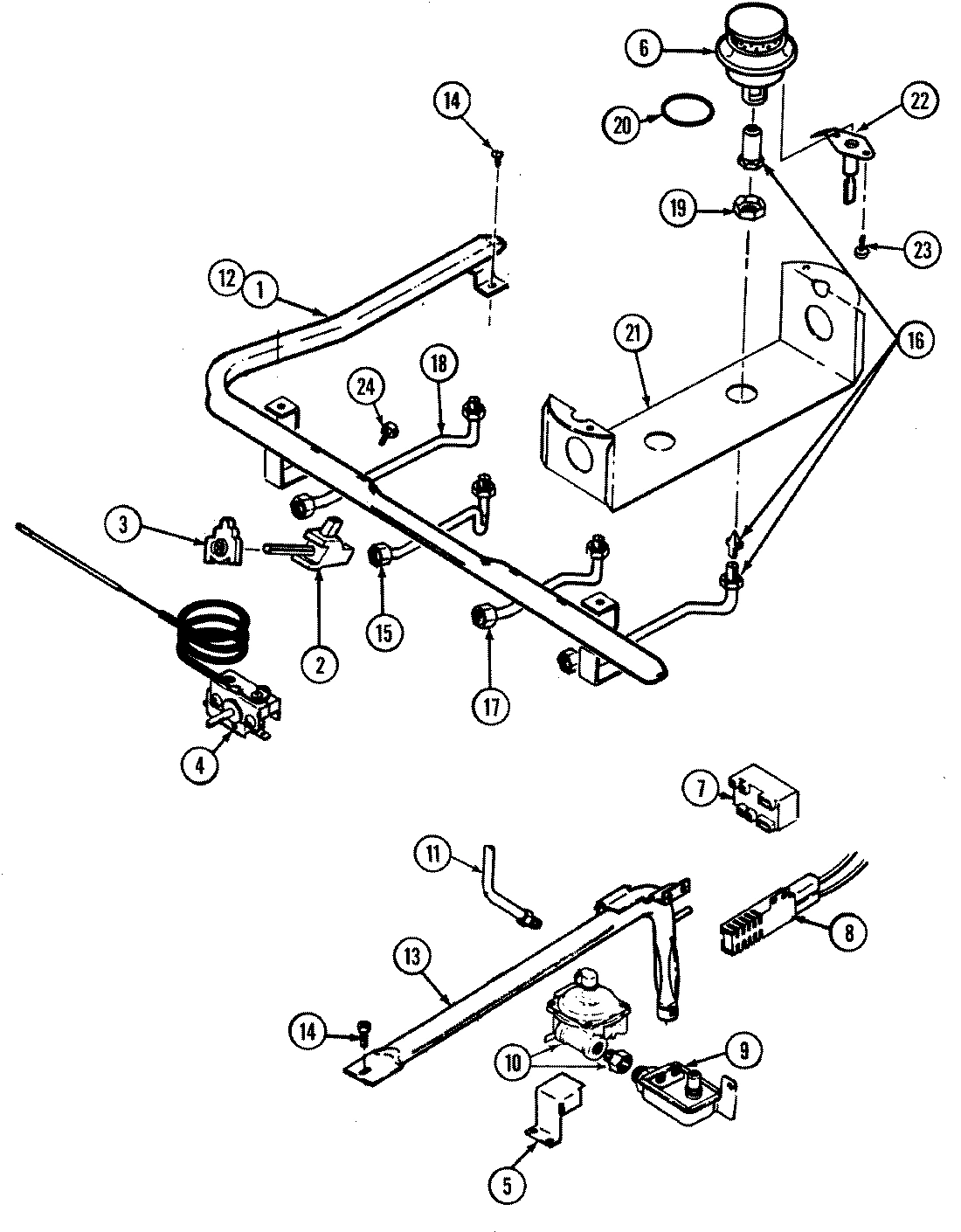 6
14
20
22
19
23
12
1
21
16
24
18
3
2
15
17
4
7
11
8
13
14
10
9
5