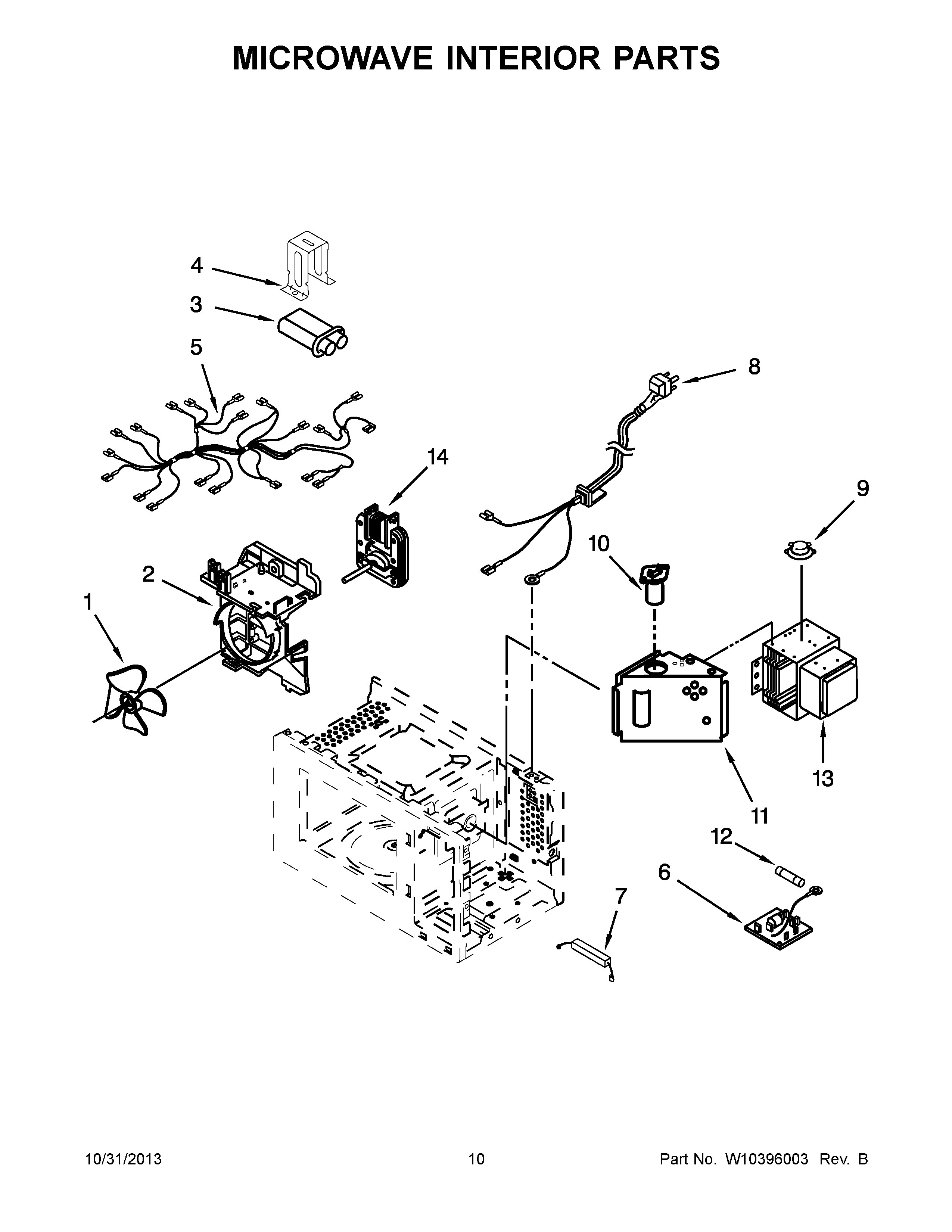 MICROWAVE INTERIOR PARTS

4
3
5
8
14
9
10
2
1
13
11
12
6
7

10/31/2013
10
Part No. W10396003 Rev. B