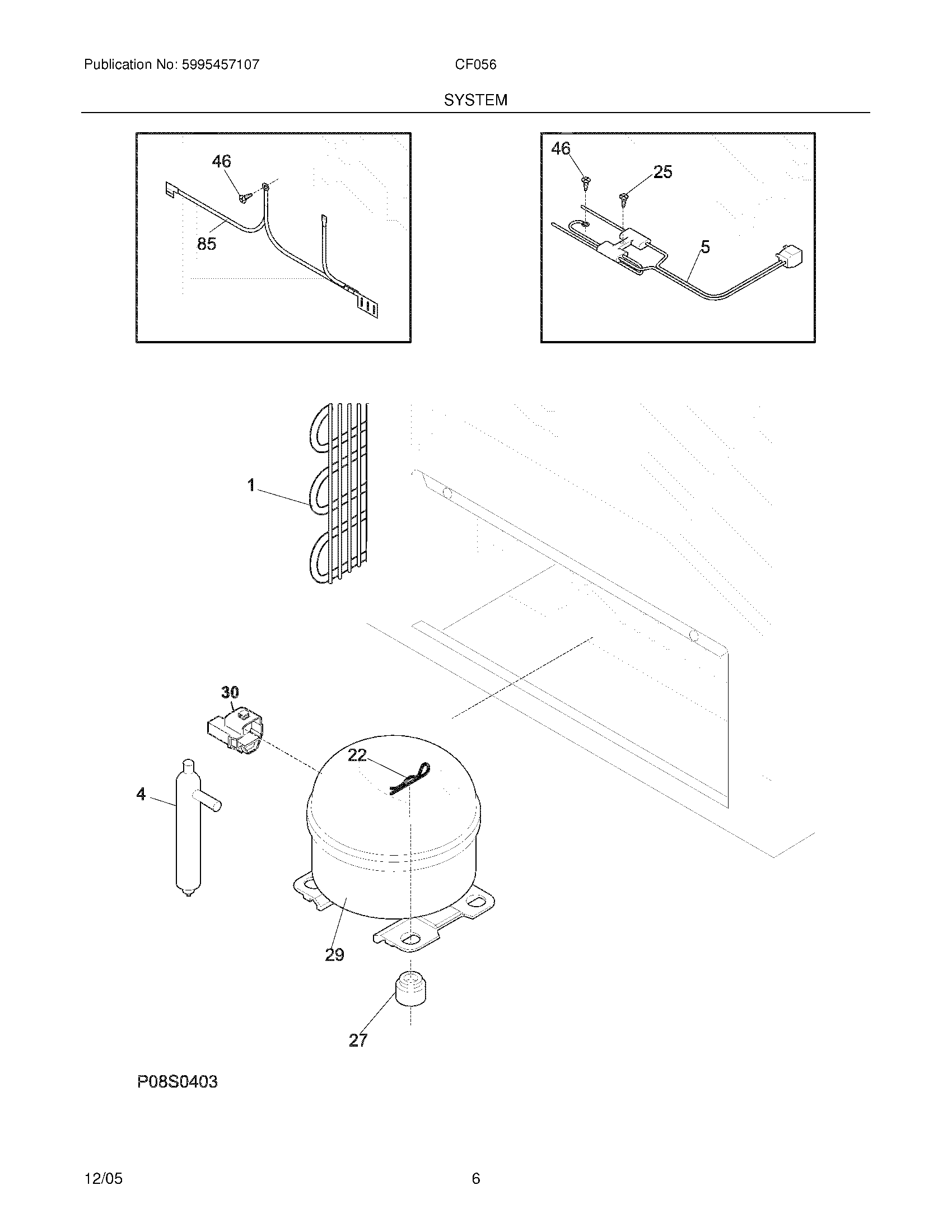 Publication No: 5995457107

CF056

SYSTEM

46

85

46

25

5

1

30

22

4

29

27

P08S0403

12/05

6