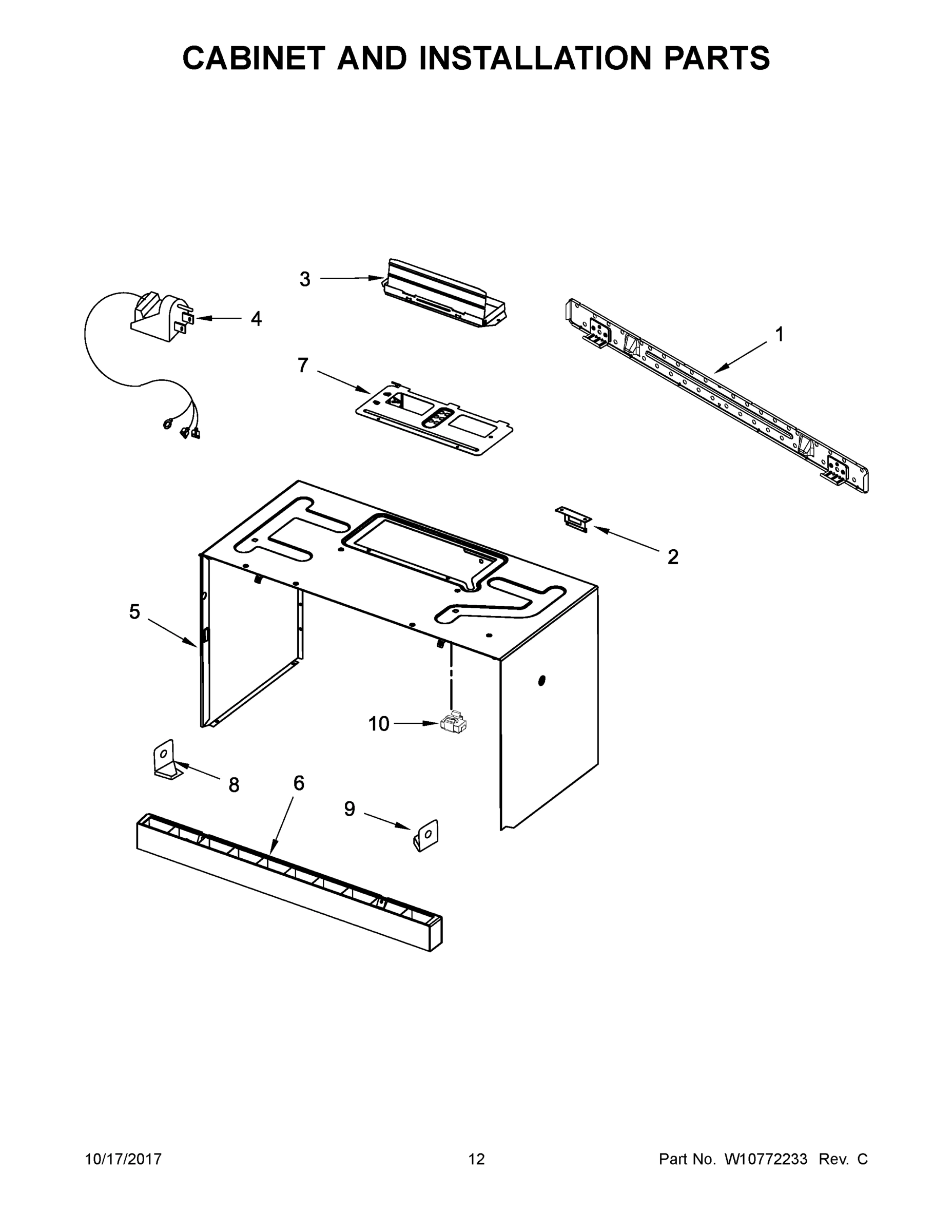 CABINET AND INSTALLATION PARTS

3
4
1
7
2
5
10
8
6
9

10/17/2017 12 Part No. W10772233 Rev. C