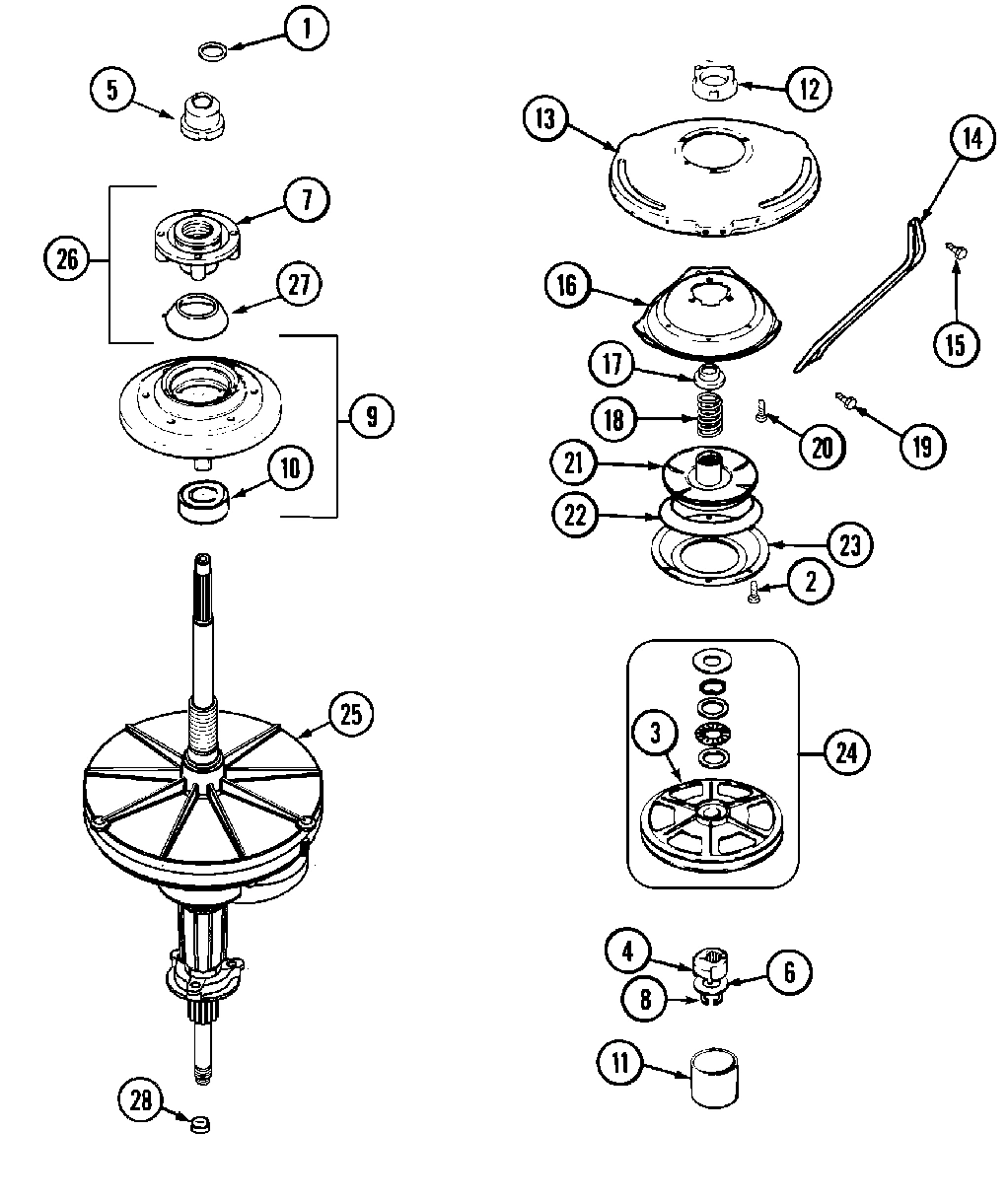 1
5
26
7
27
9
10
25
28
12
13
14
15
16
17
18
20
19
21
22
23
2
3
24
4
6
8
11