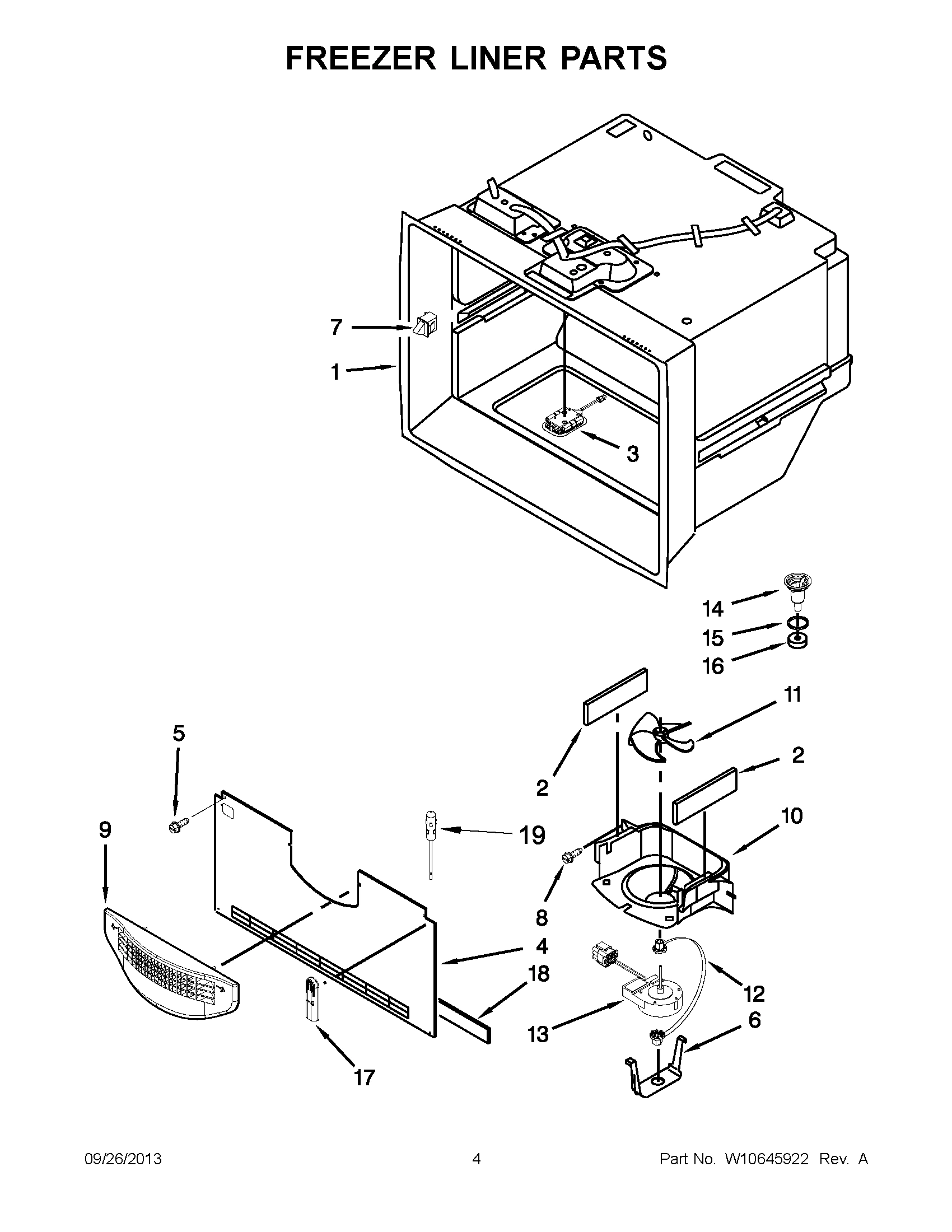 FREEZER LINER PARTS

7
1
3
14
15
16
11
2
2
10
5
9
19
8
4
18
12
13
6
17

09/26/2013 4 Part No. W10645922 Rev. A