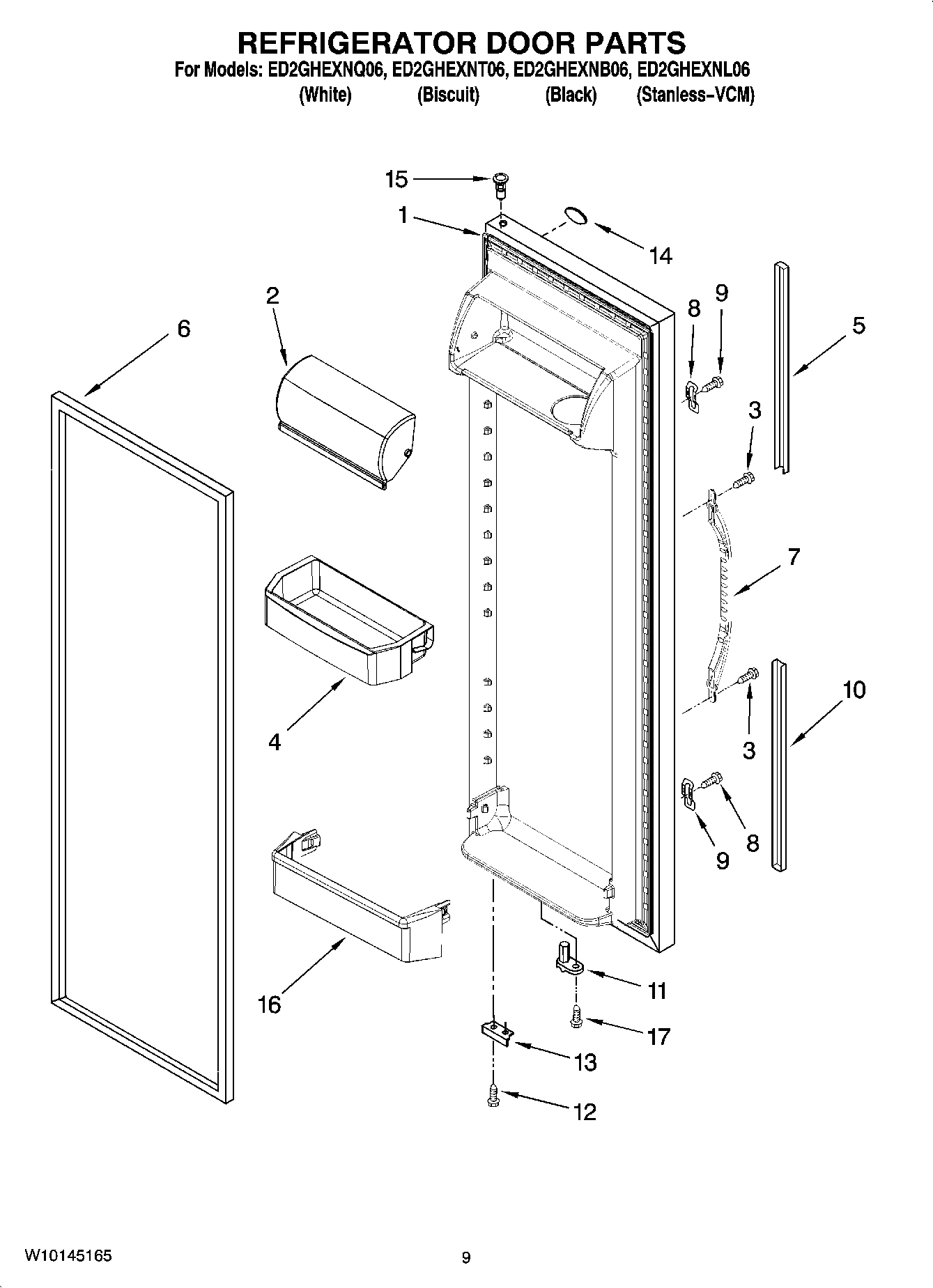 REFRIGERATOR DOOR PARTS

For Models: ED2GHEXNQ06, ED2GHEXNT06, ED2GHEXNB06, ED2GHEXNL06
(White) (Biscuit) (Black) (Stanless-VCM)

15
1
14
2
6
8
9
5
3
7
4
10
3
8
9
16
11
17
13
12

W10145165

9