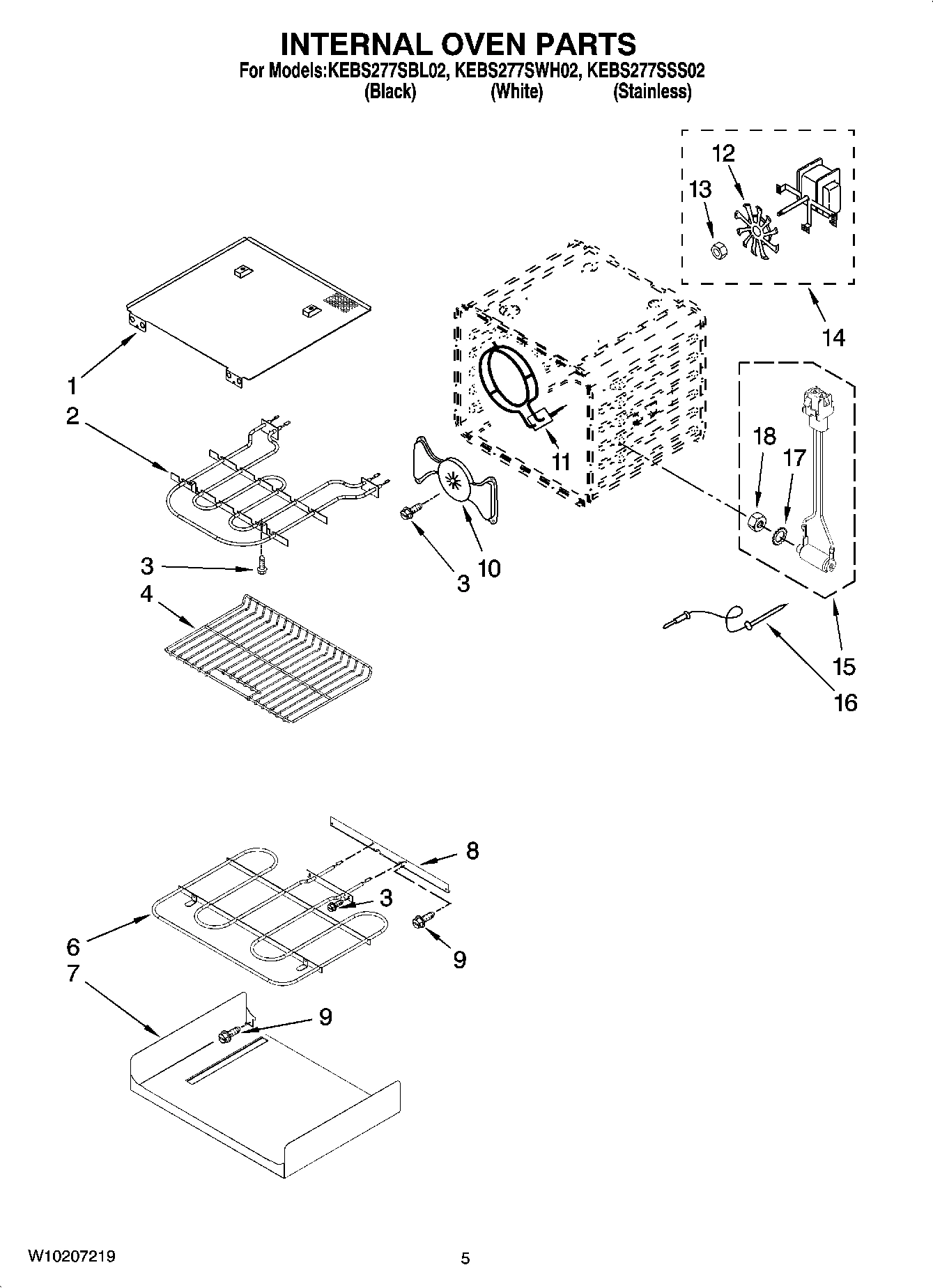 INTERNAL OVEN PARTS
For Models:KEBS277SBL02, KEBS277SWH02, KEBS277SSS02
(Black) (White) (Stainless)

12
13
14
1
2
11
18
17
3
10
3
4
15
16
8
3
6
9
7
9

W10207219

5