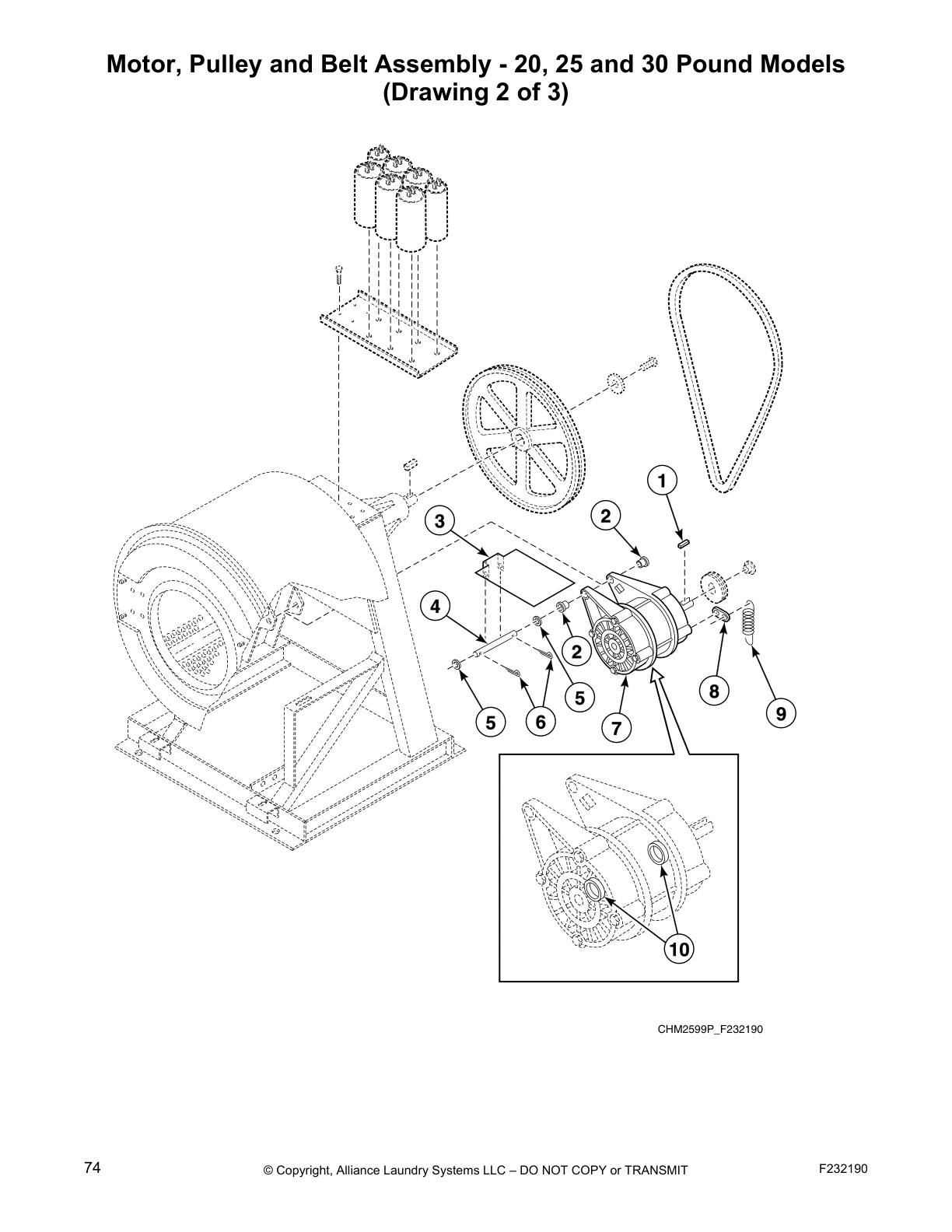 Motor, Pulley and Belt Assembly - 20, 25 and 30 Pound Models
(Drawing 2 of 3)

1
2
3
4
2
5
5
6
7
8
9
10

CHM2599P_F232190

74
© Copyright, Alliance Laundry Systems LLC – DO NOT COPY or TRANSMIT
F232190