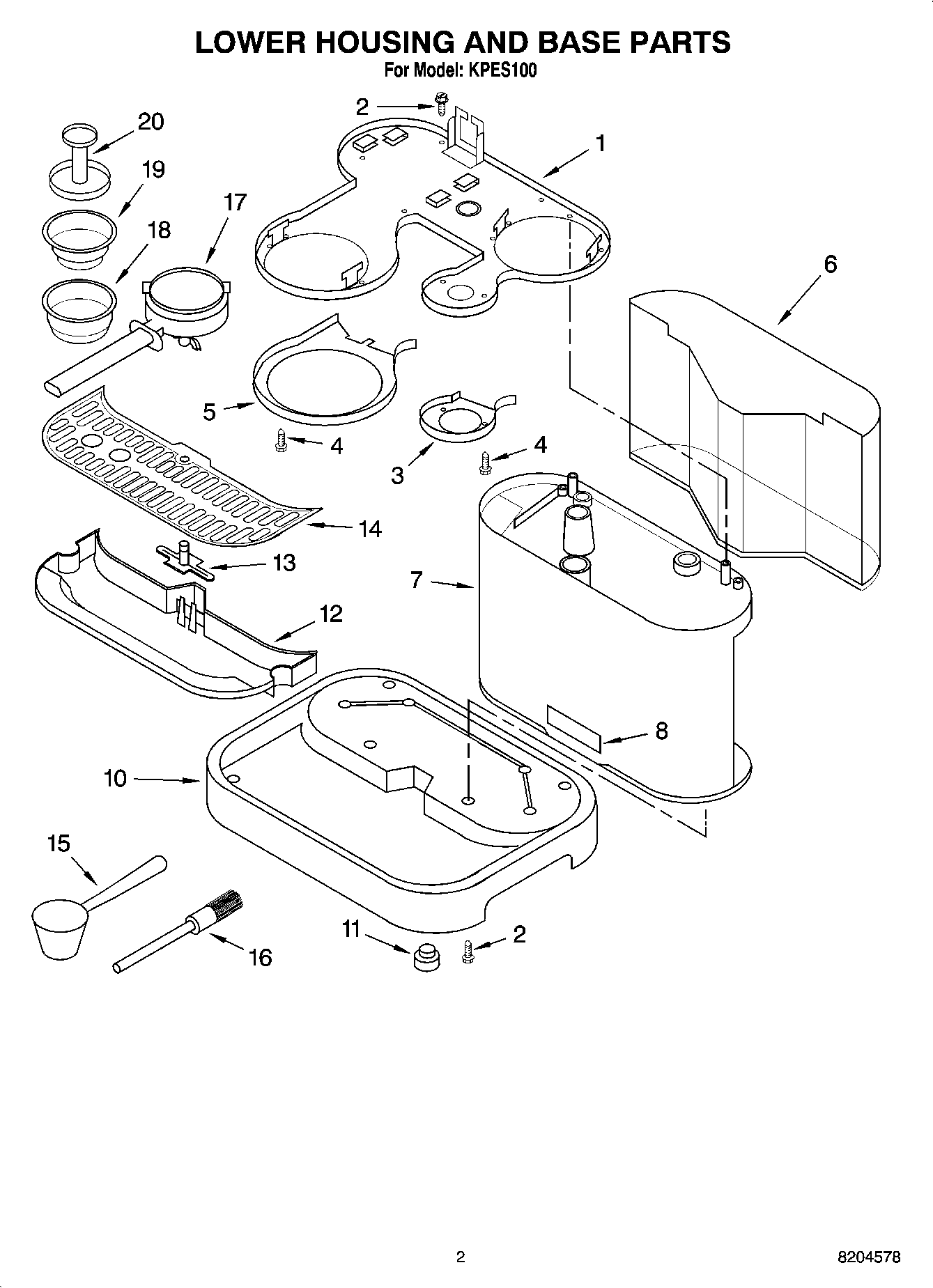 LOWER HOUSING AND BASE PARTS
For Model: KPES100

2
20
1
19
17
18
6
5
4
4
3
14
13
7
12
8
10
15
11
2
16

2

8204578