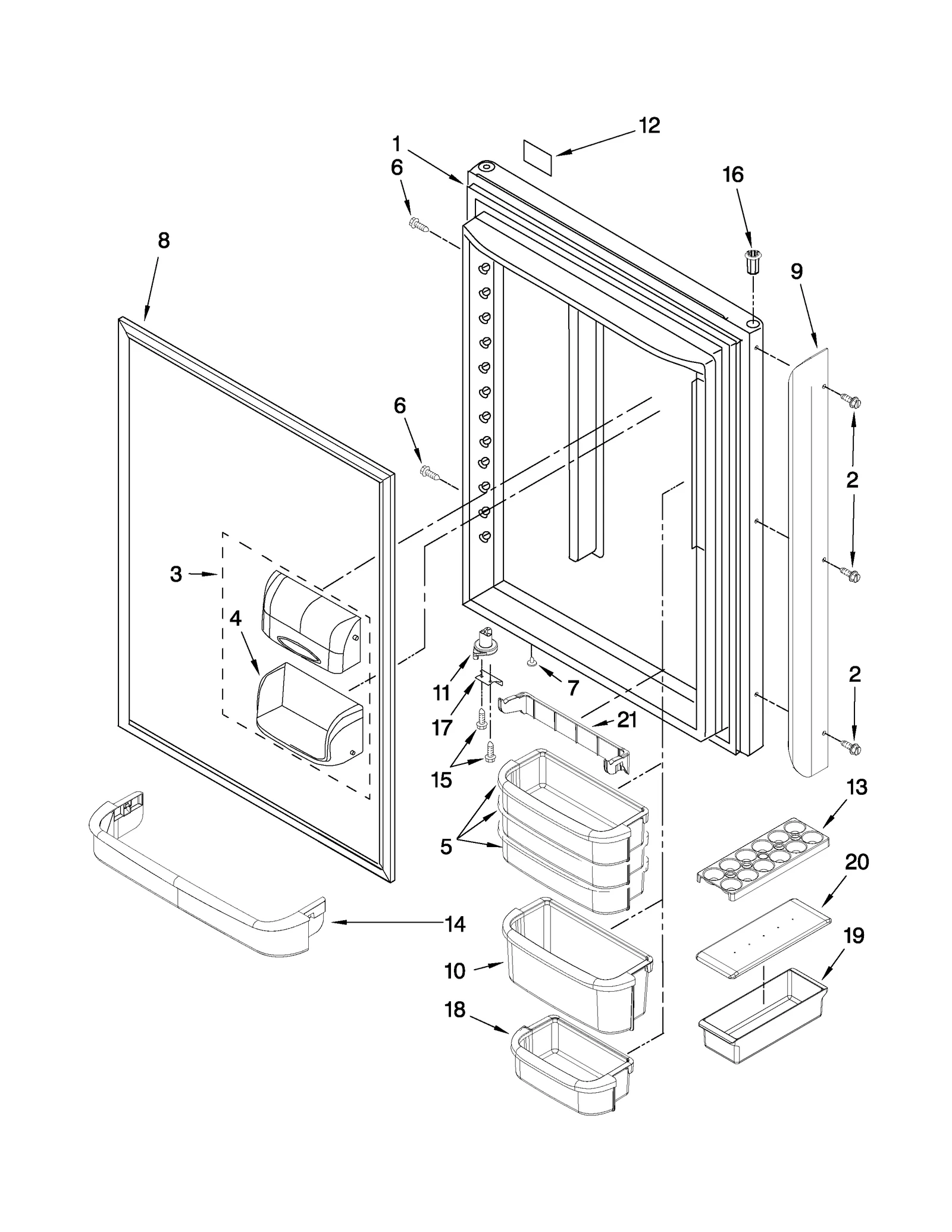 12
1
6
16
8
9
6
2
3
4
11
7
17
21
2
15
13
5
20
14
19
10
18